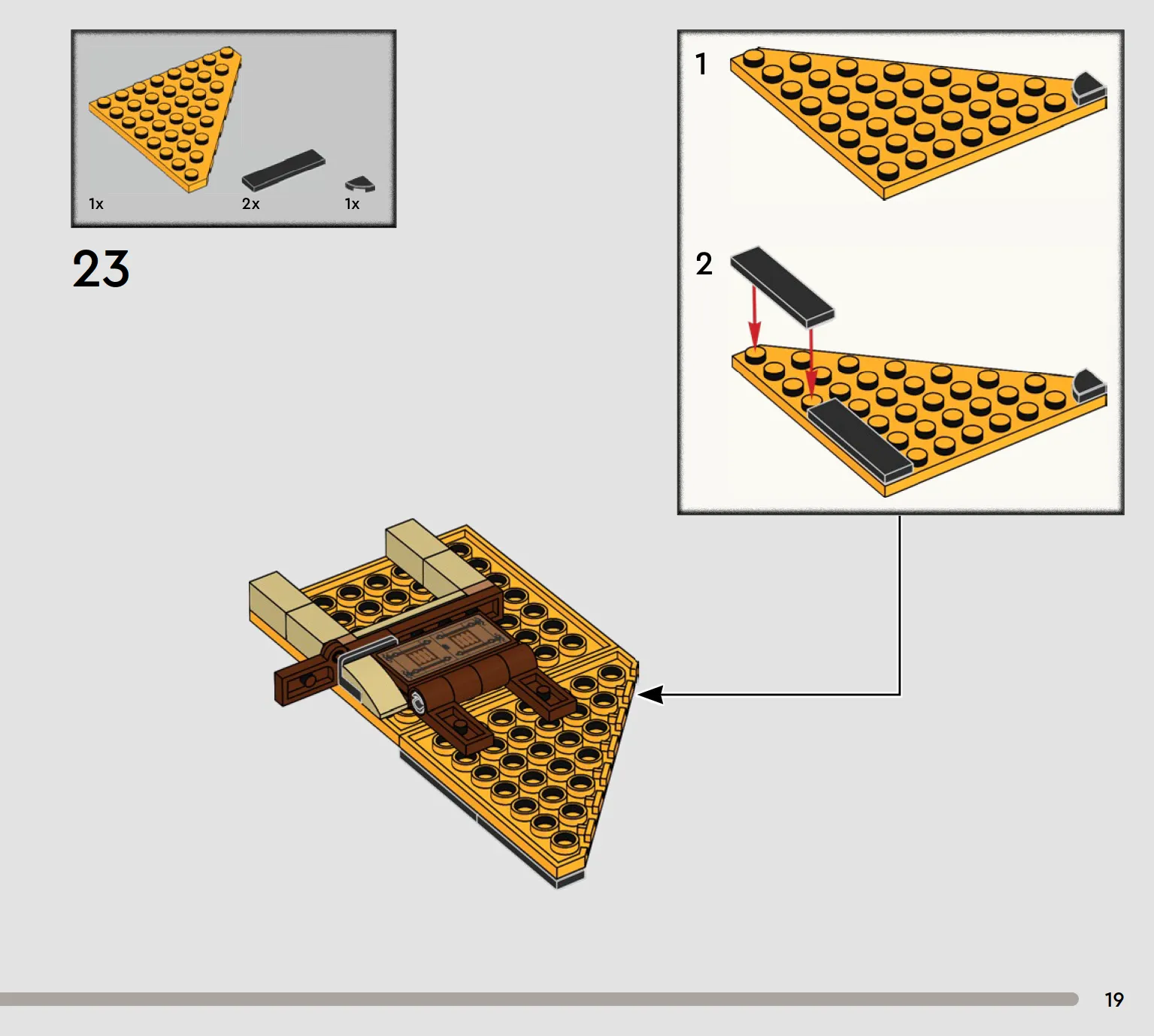 1x 2x 1x

23

1

2

19