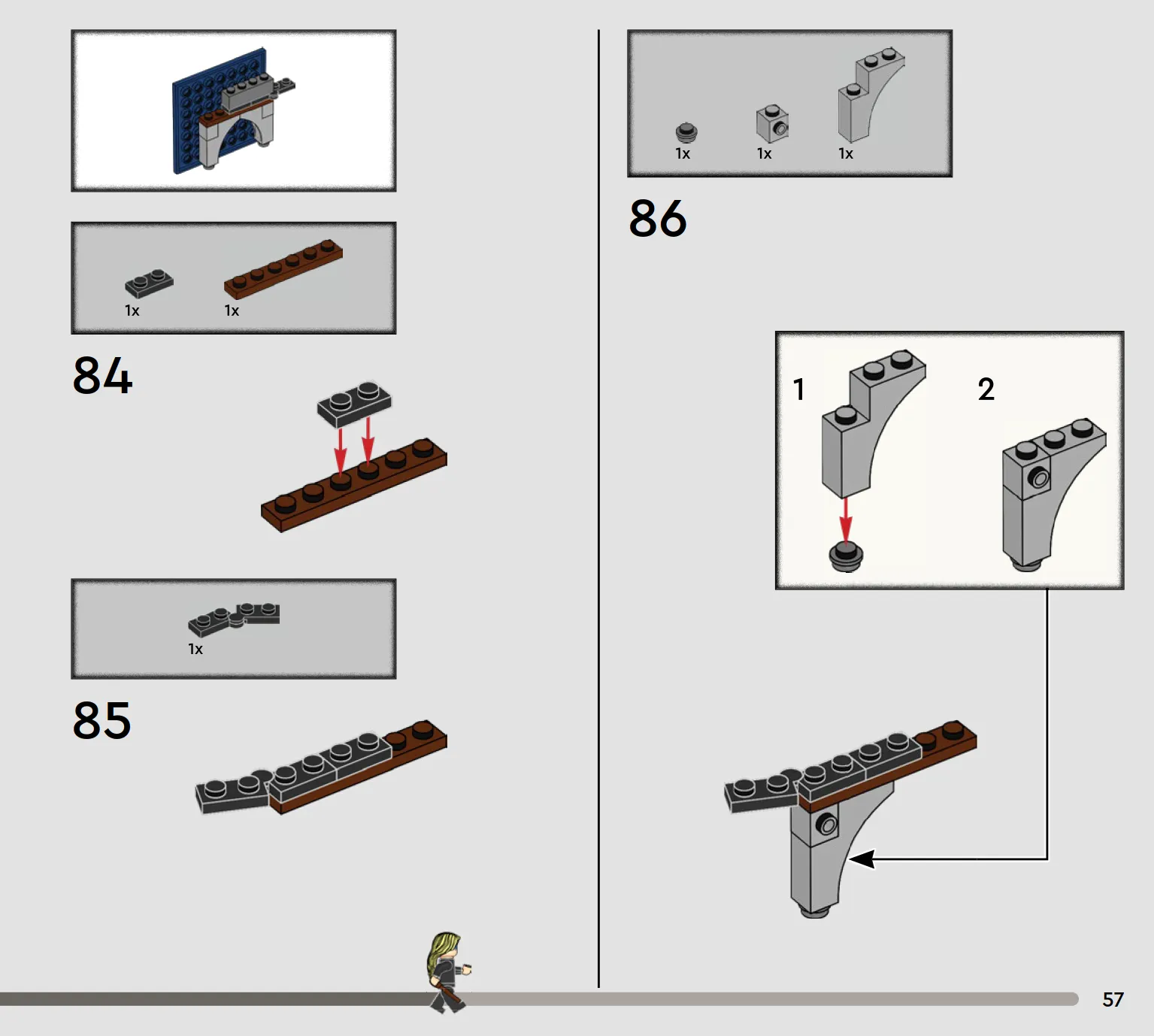 1x 1x

84

1x

85

1x 1x 1x

86

1

2

57