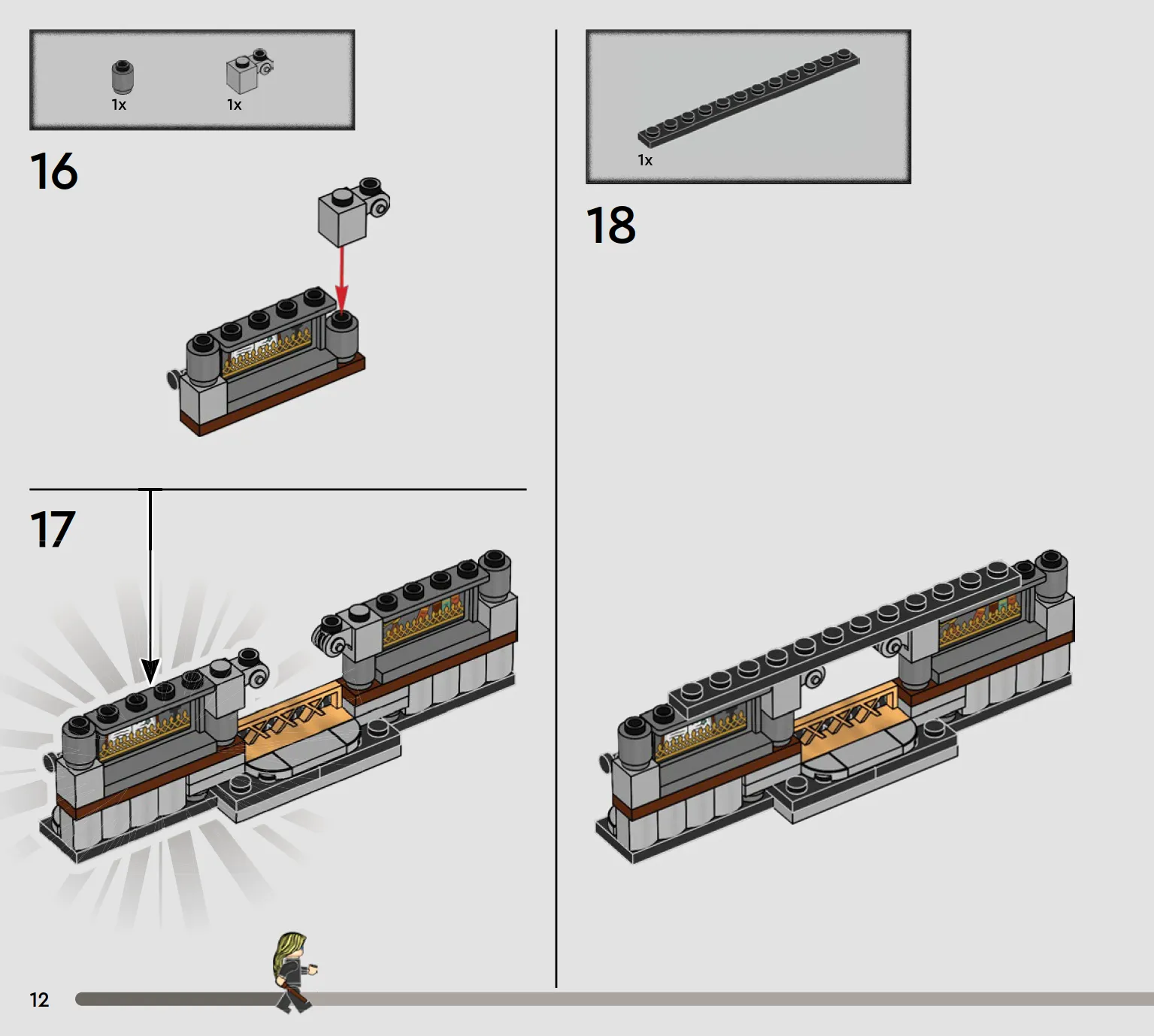 1x
1x

16

17

1x

18

12