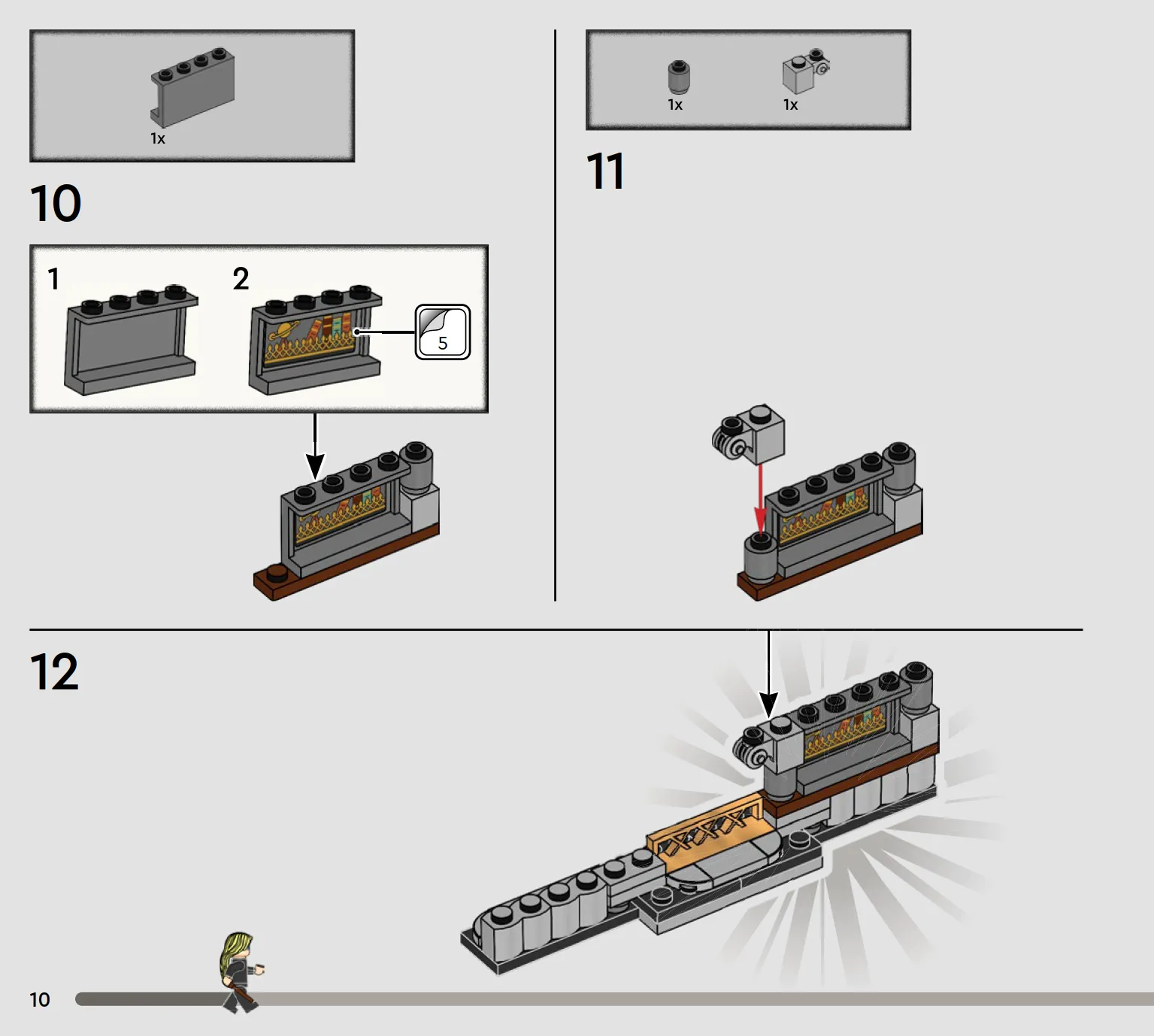 1x

10

1

2

5

1x

1x

11

12

10