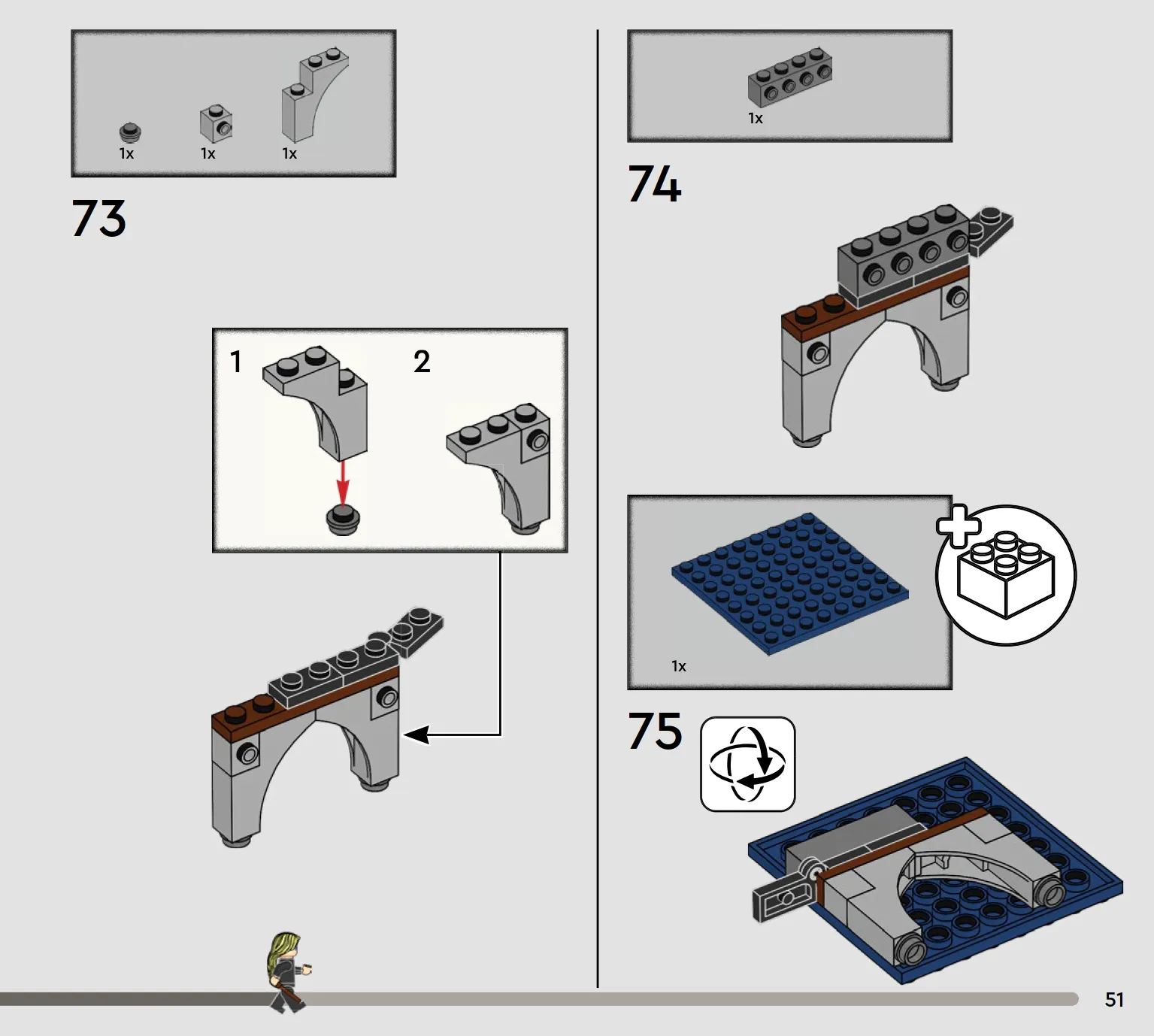 1x 1x 1x

73

1

2

1x

74

1x

75

51