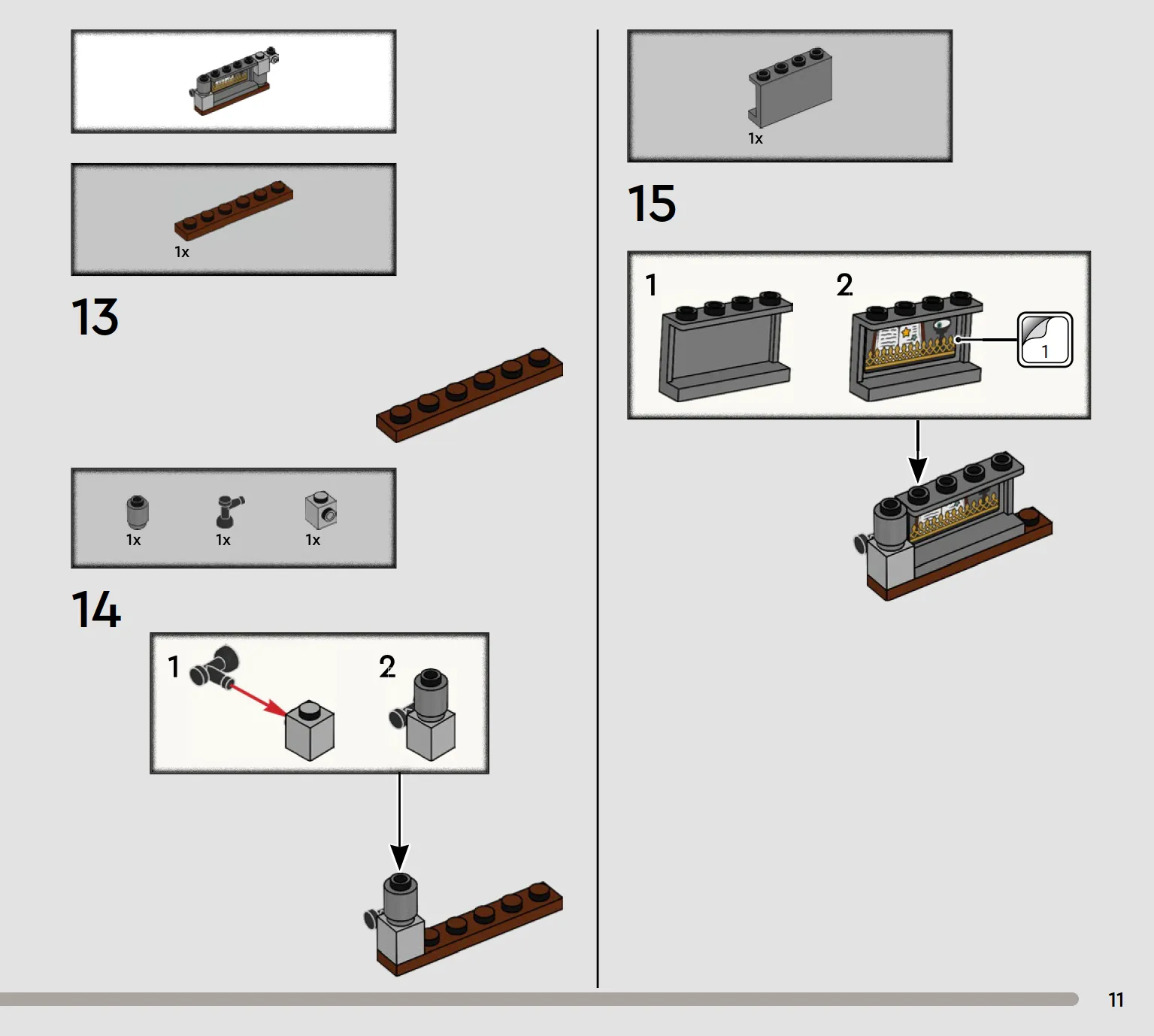 1x

13

1x 1x 1x

14

1

2

1x

15

1

2

1

11