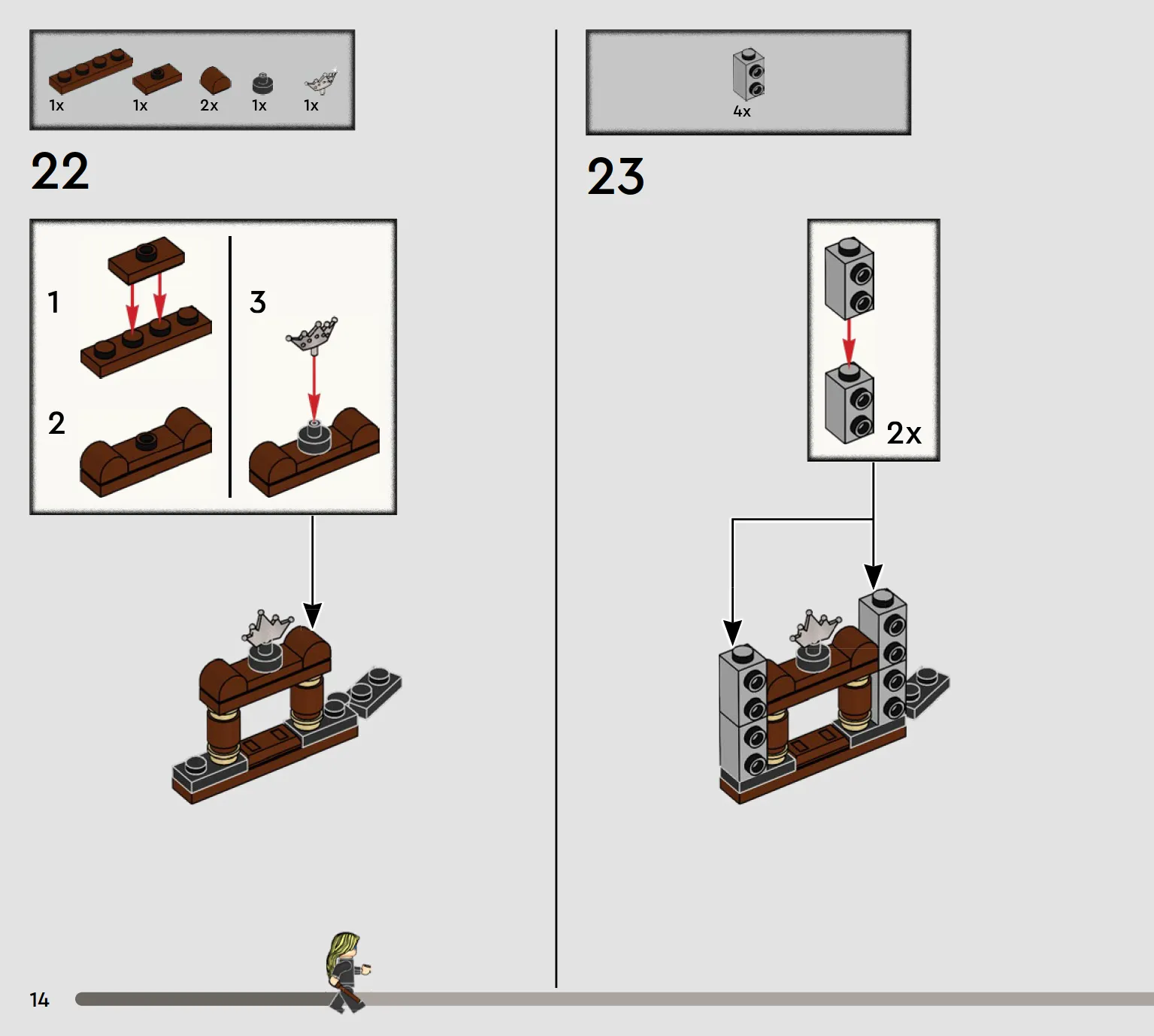 1x 1x 2x 1x 1x

22

1

2

3

4x

23

2x

14