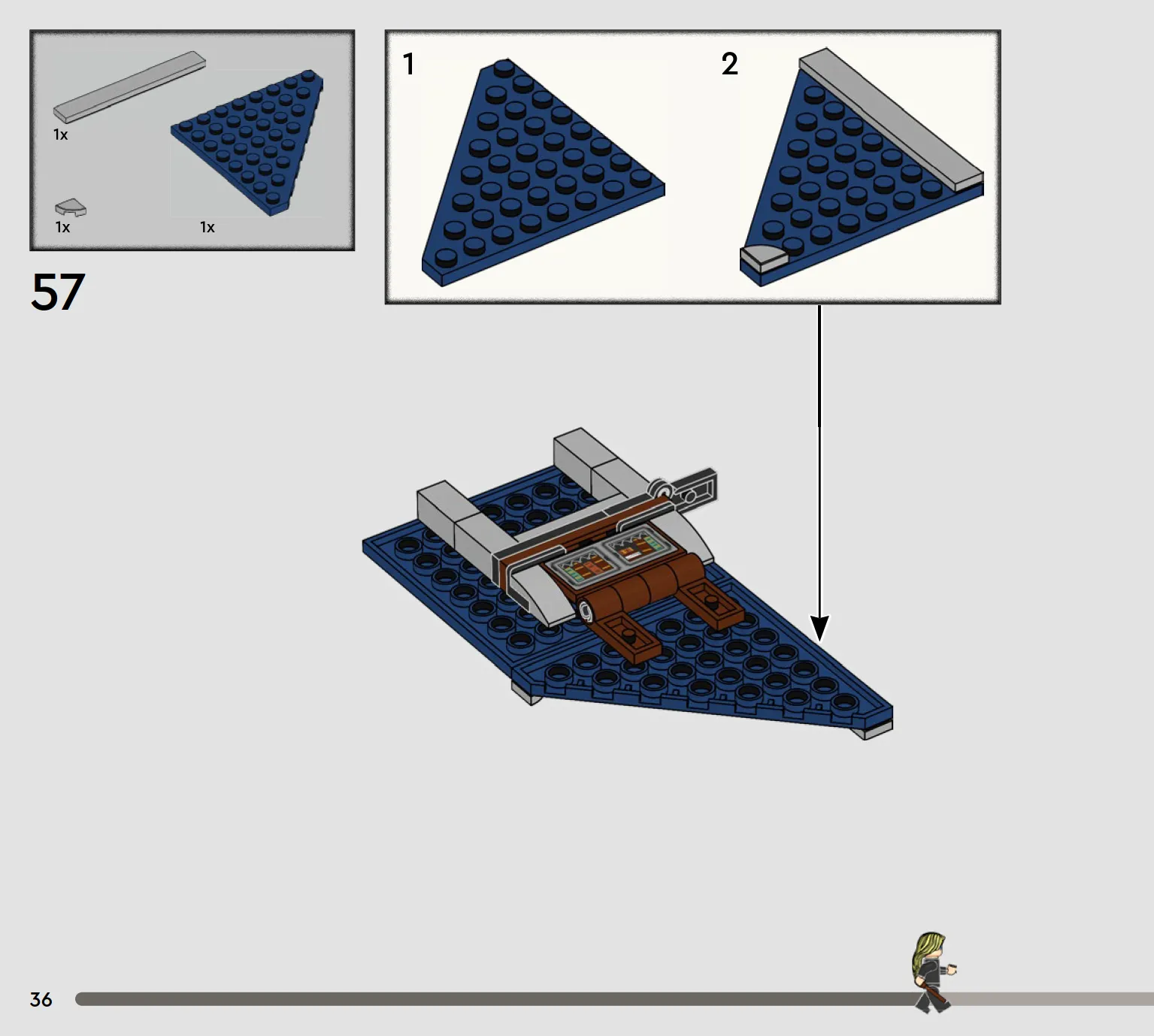 1x

1x

1x

57

1

2

36