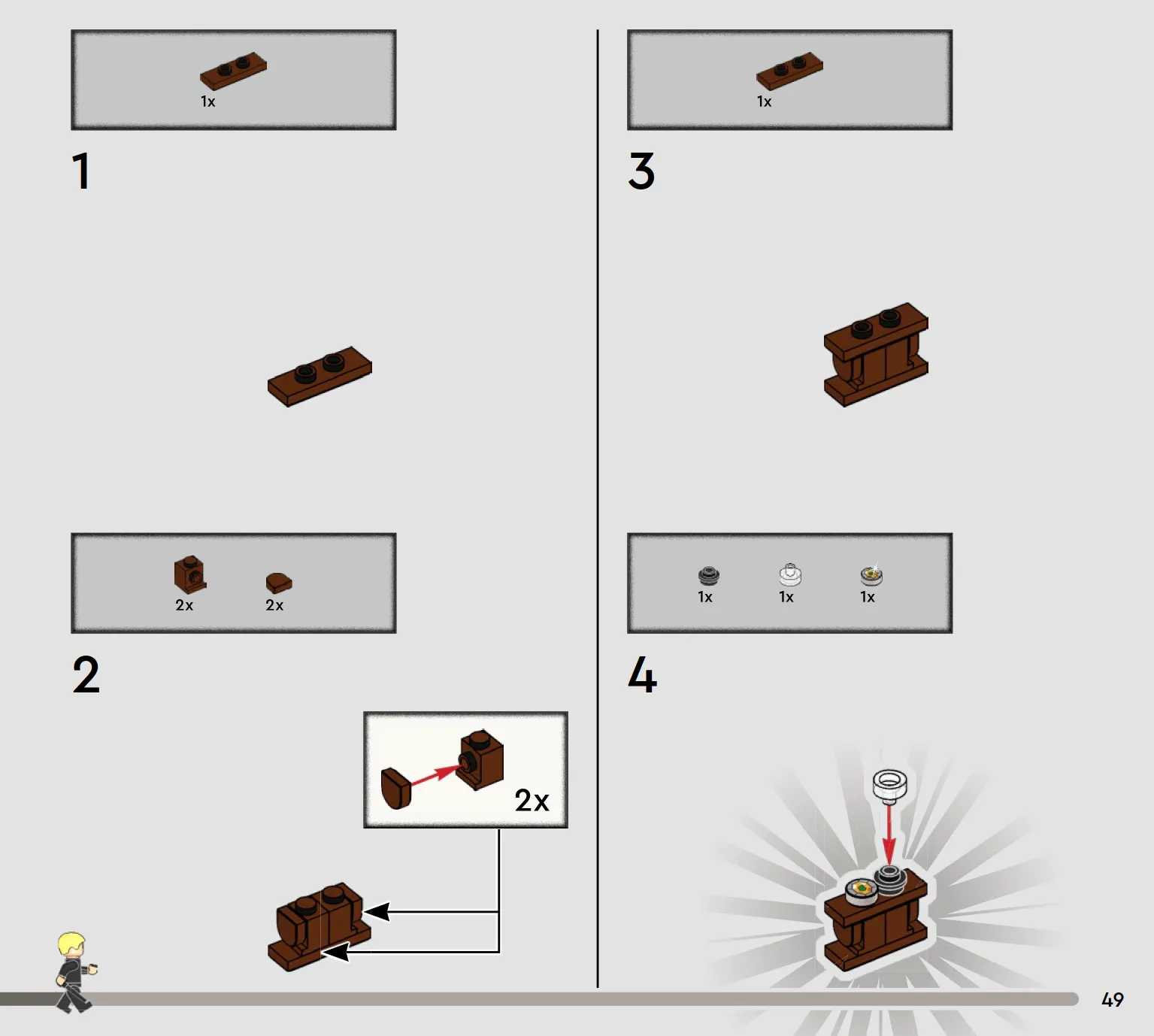 1x

1

2x 2x

2

2x

1x

3

1x 1x 1x

4

49