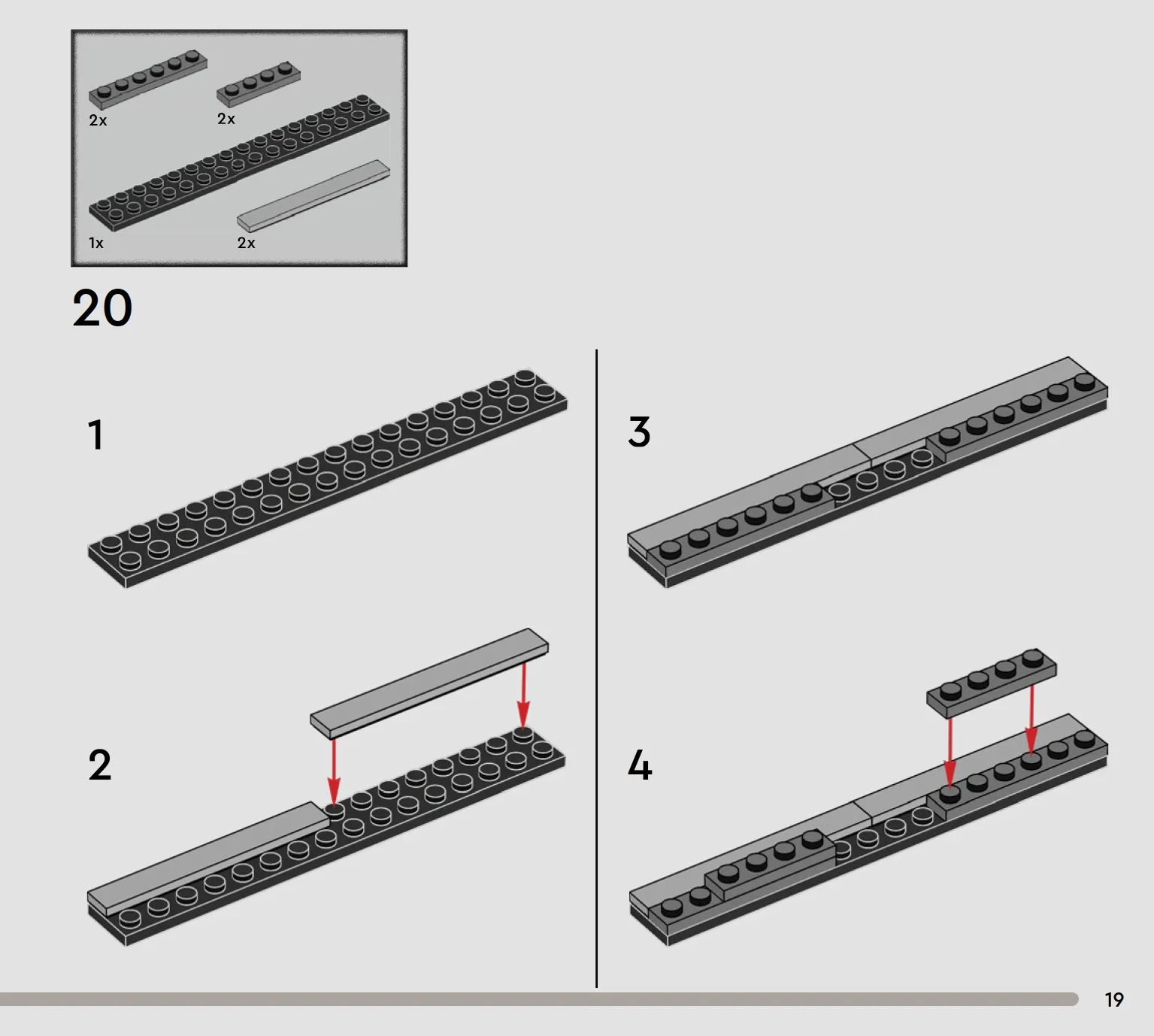 2x
2x
1x
2x

20

1

2

3

4

19