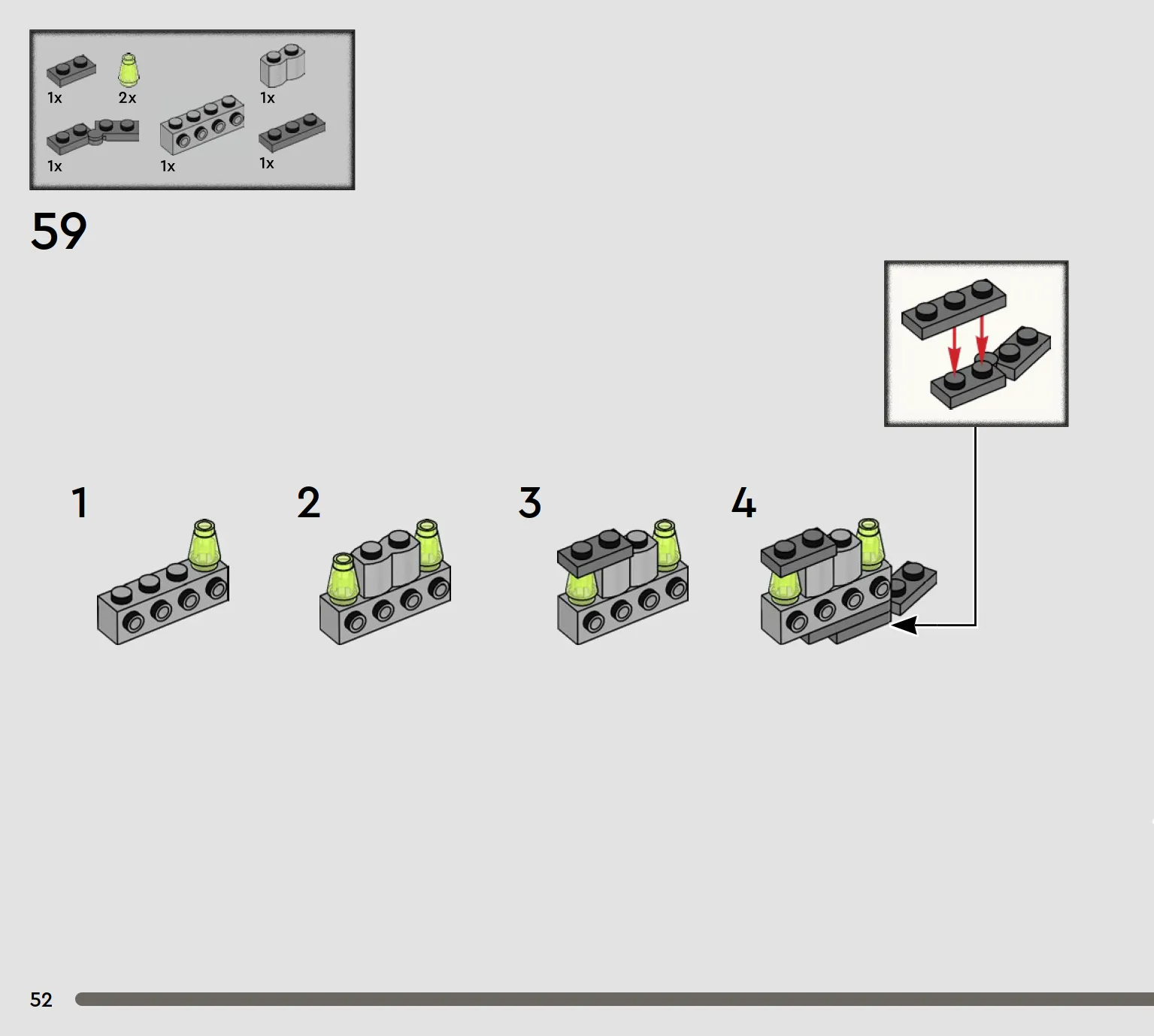 1x 2x 1x
1x 1x 1x

59

1 2 3 4

52