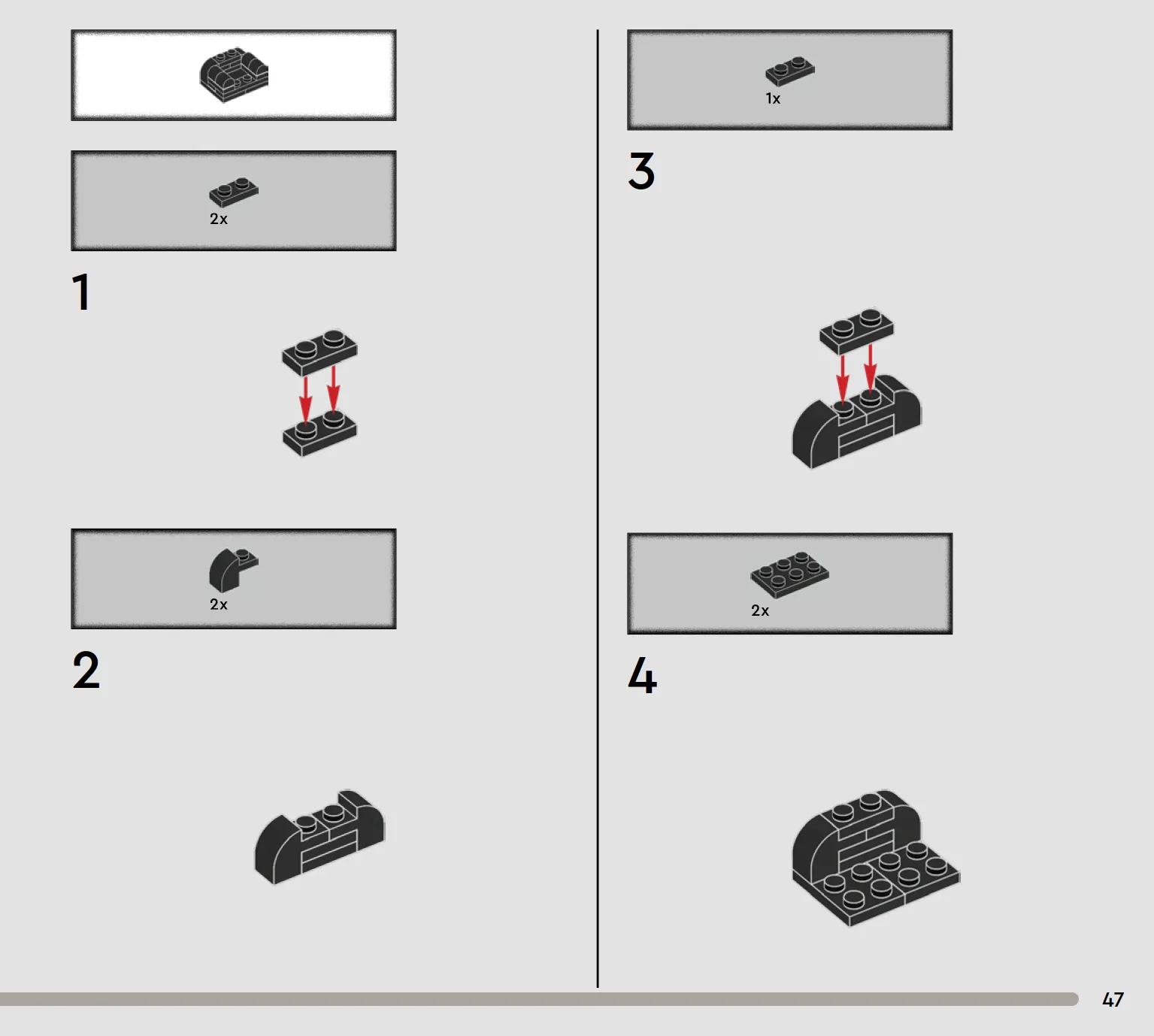 2x

1

2x

2

1x

3

2x

4

47