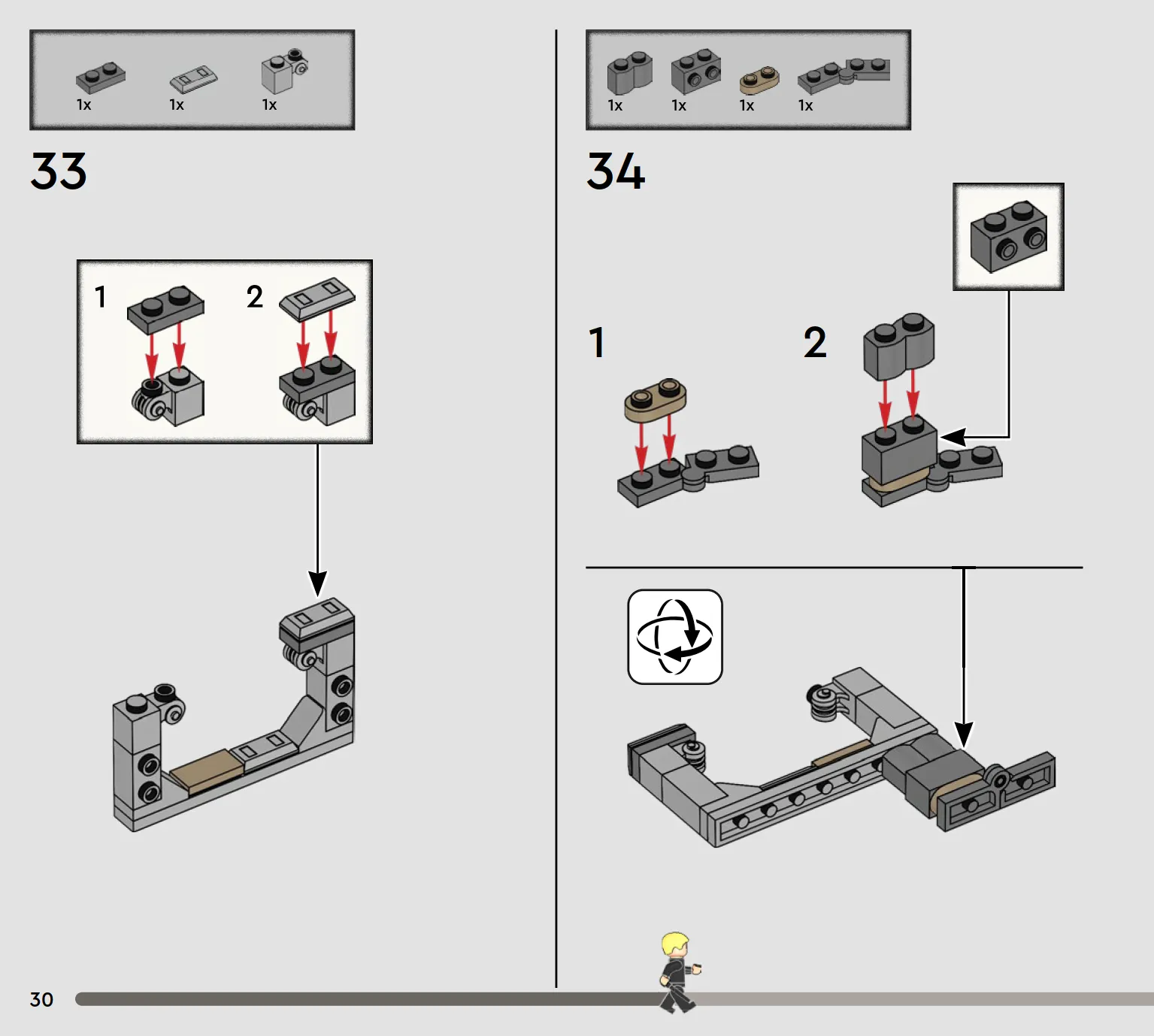 1x 1x 1x

33

1 2

1x 1x 1x 1x

34

1 2

30