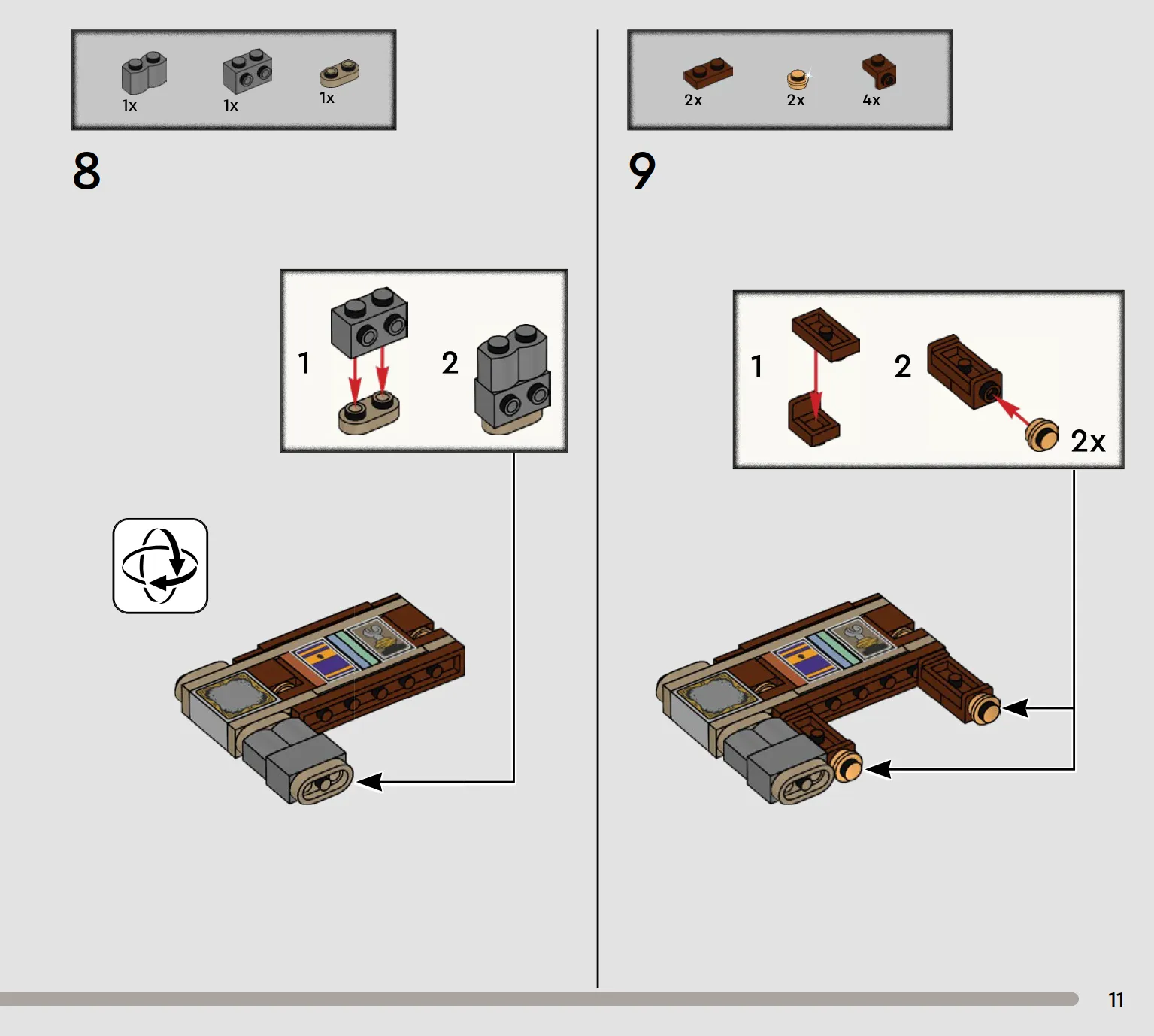 1x 1x 1x

8

1

2

2x 2x 4x

9

1

2

2x

11