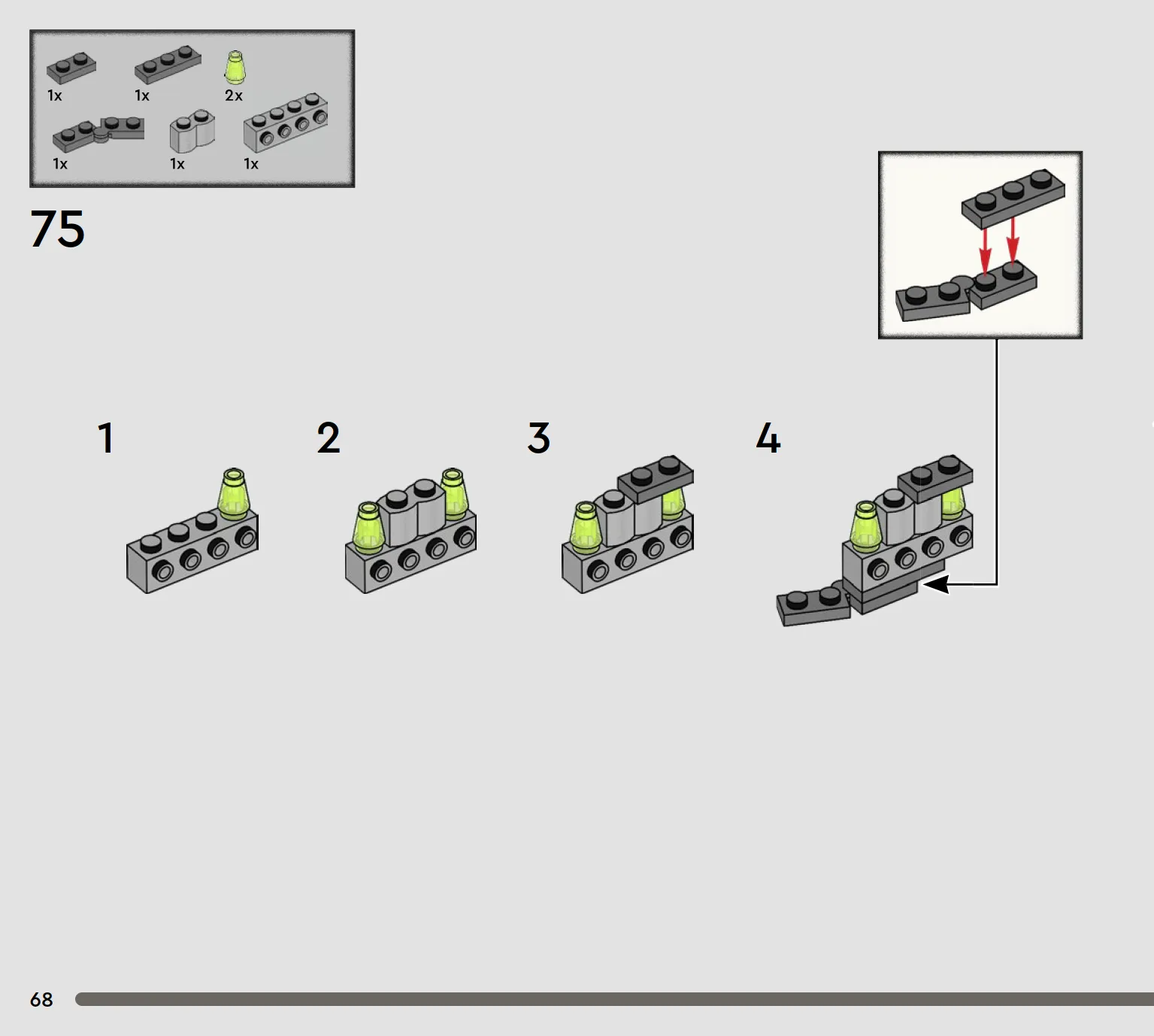 1x 1x 2x

1x 1x 1x

75

1

2

3

4

68