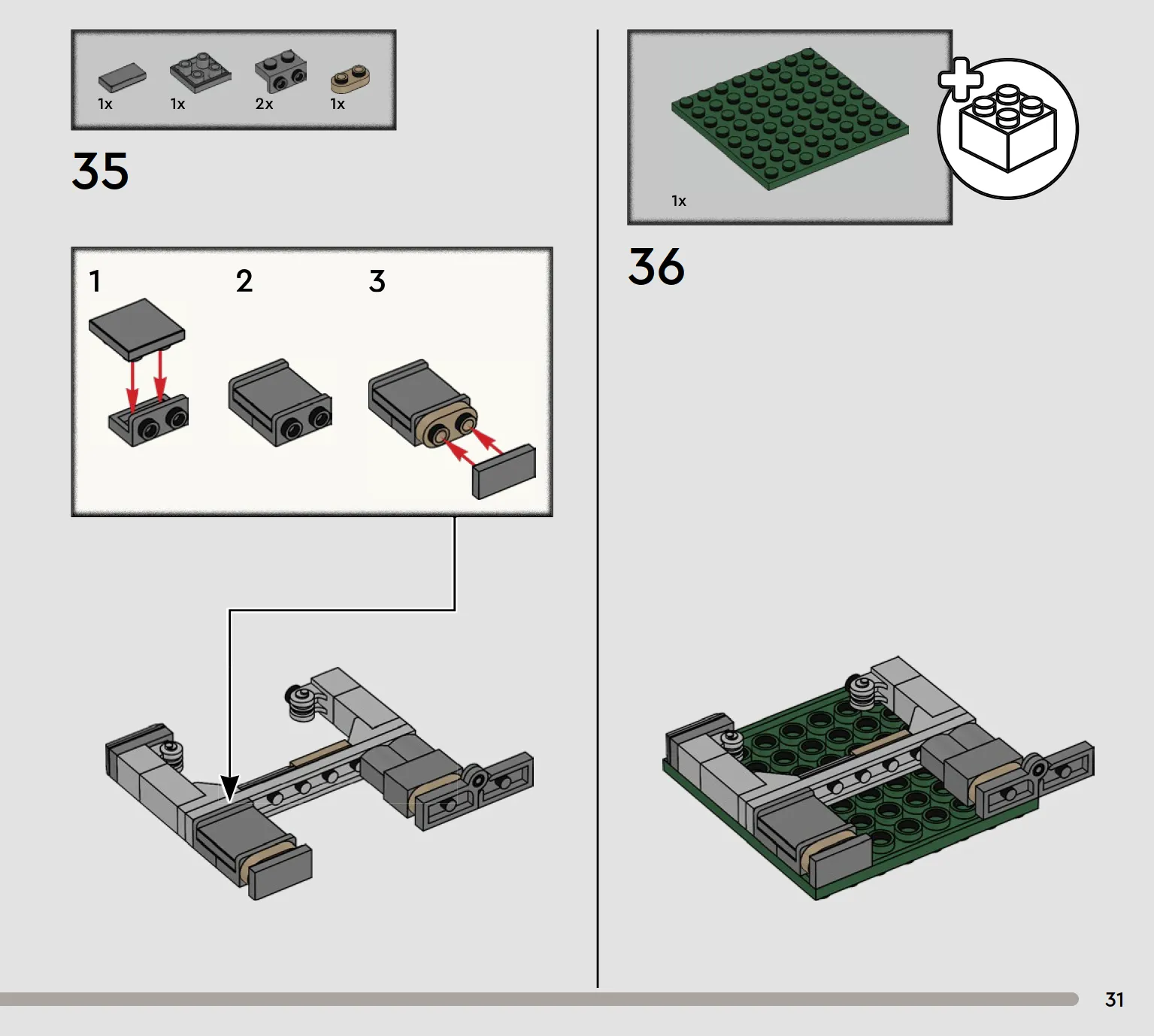 1x 1x 2x 1x

35

1 2 3

1x

36

31