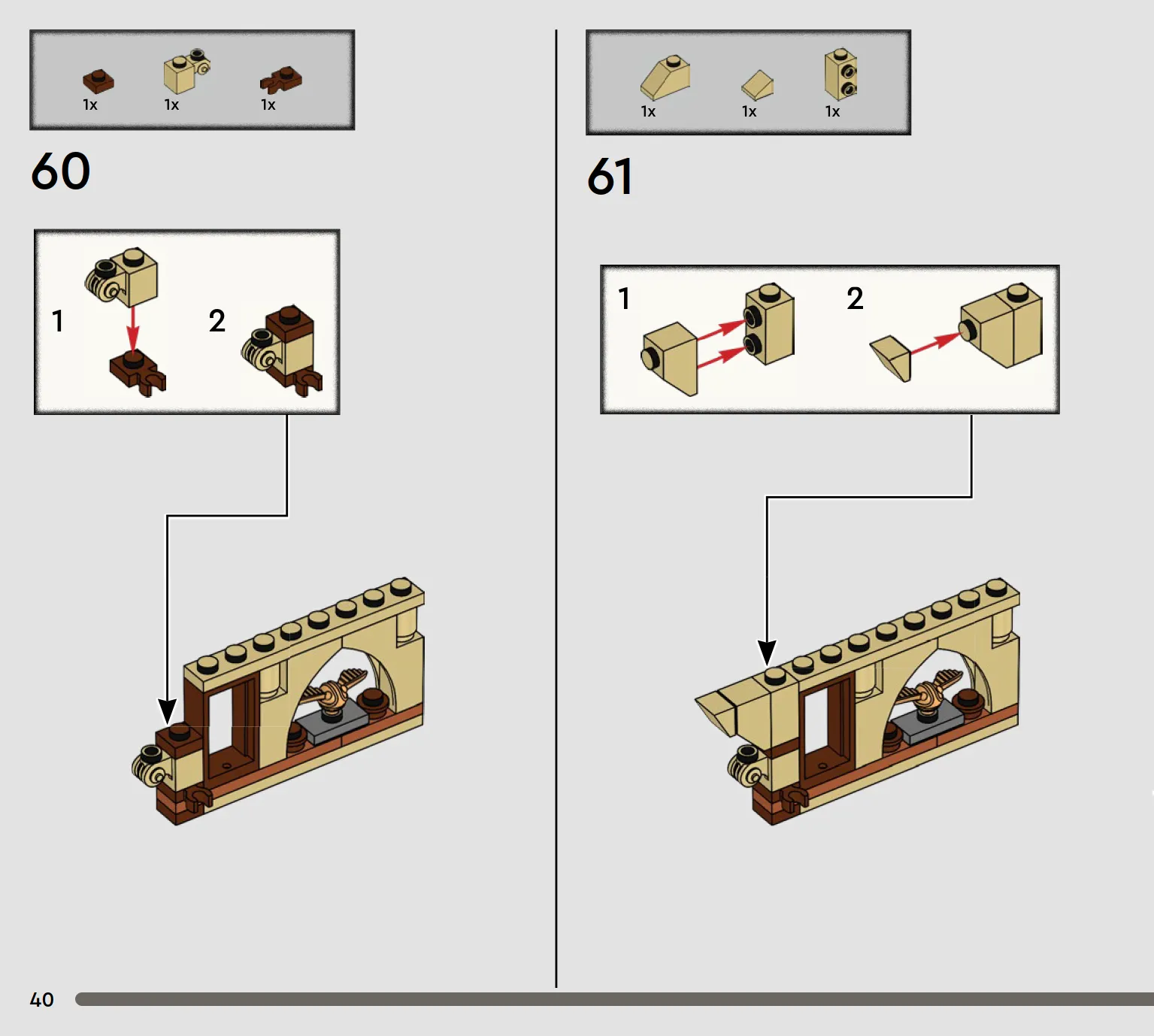 1x 1x 1x

60

1

2

1x 1x 1x

61

1

2

40