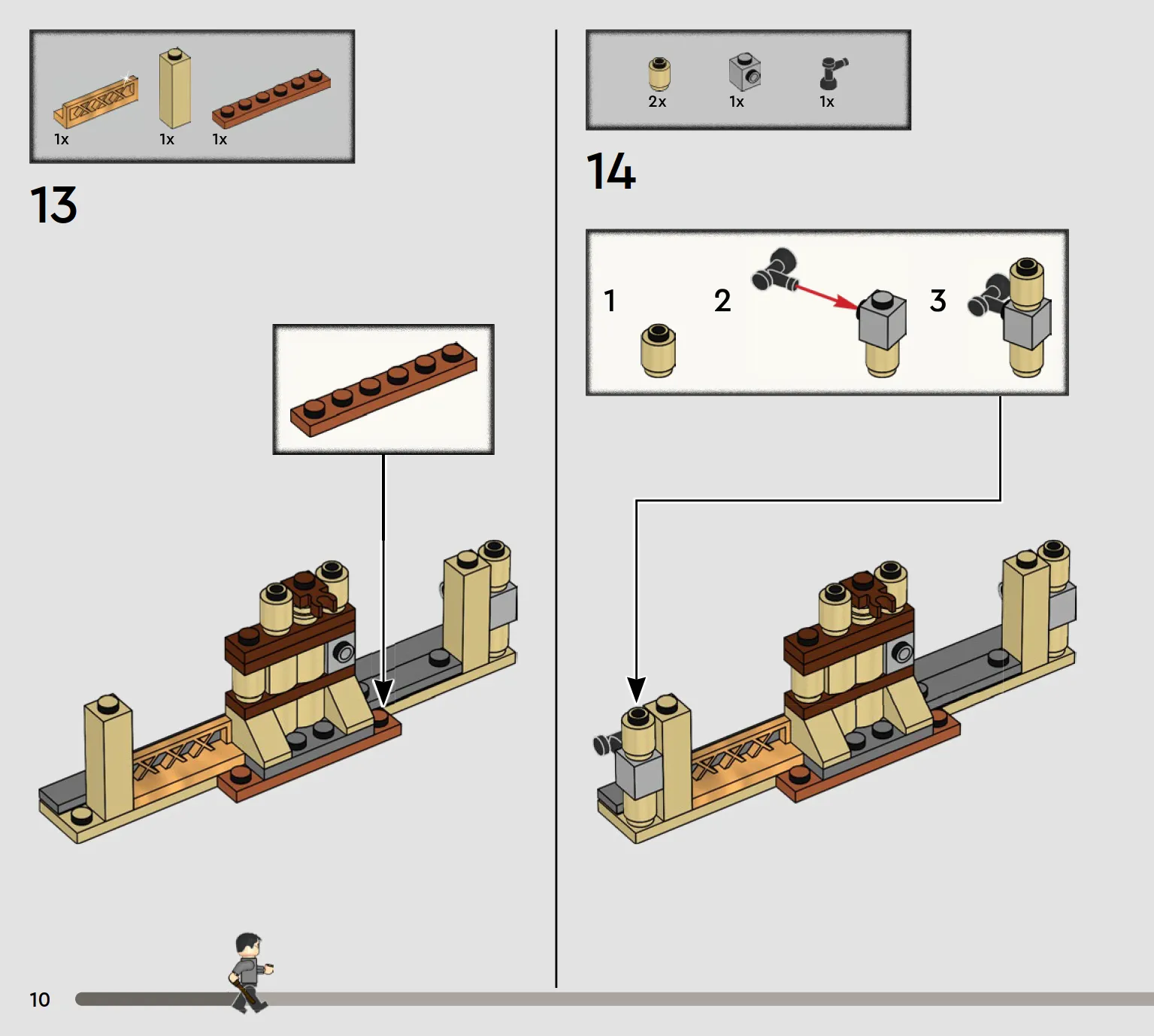 1x 1x 1x

13

2x 1x 1x

14

1 2 3

10