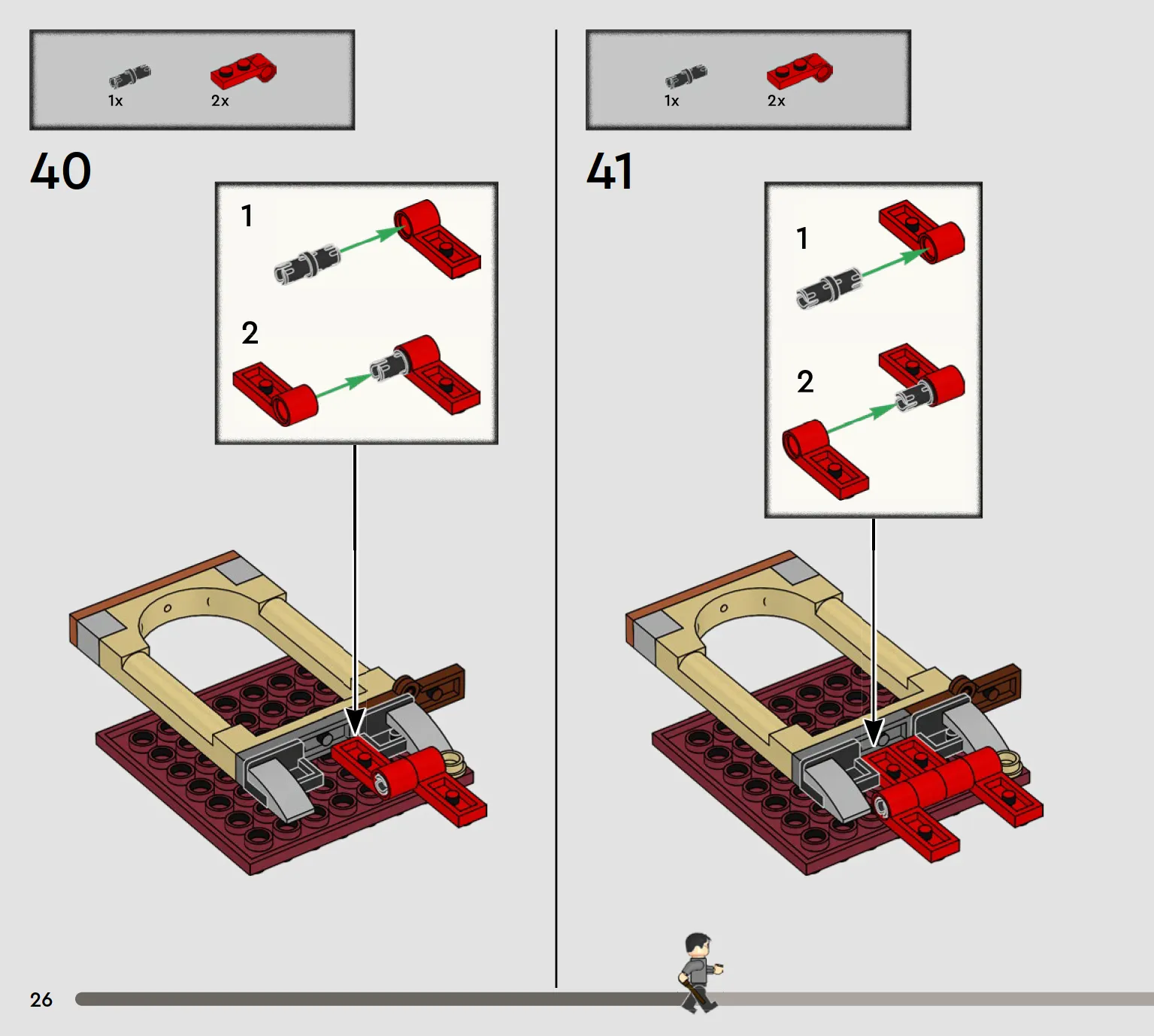 1x 2x

40

1

2

1x 2x

41

1

2

26