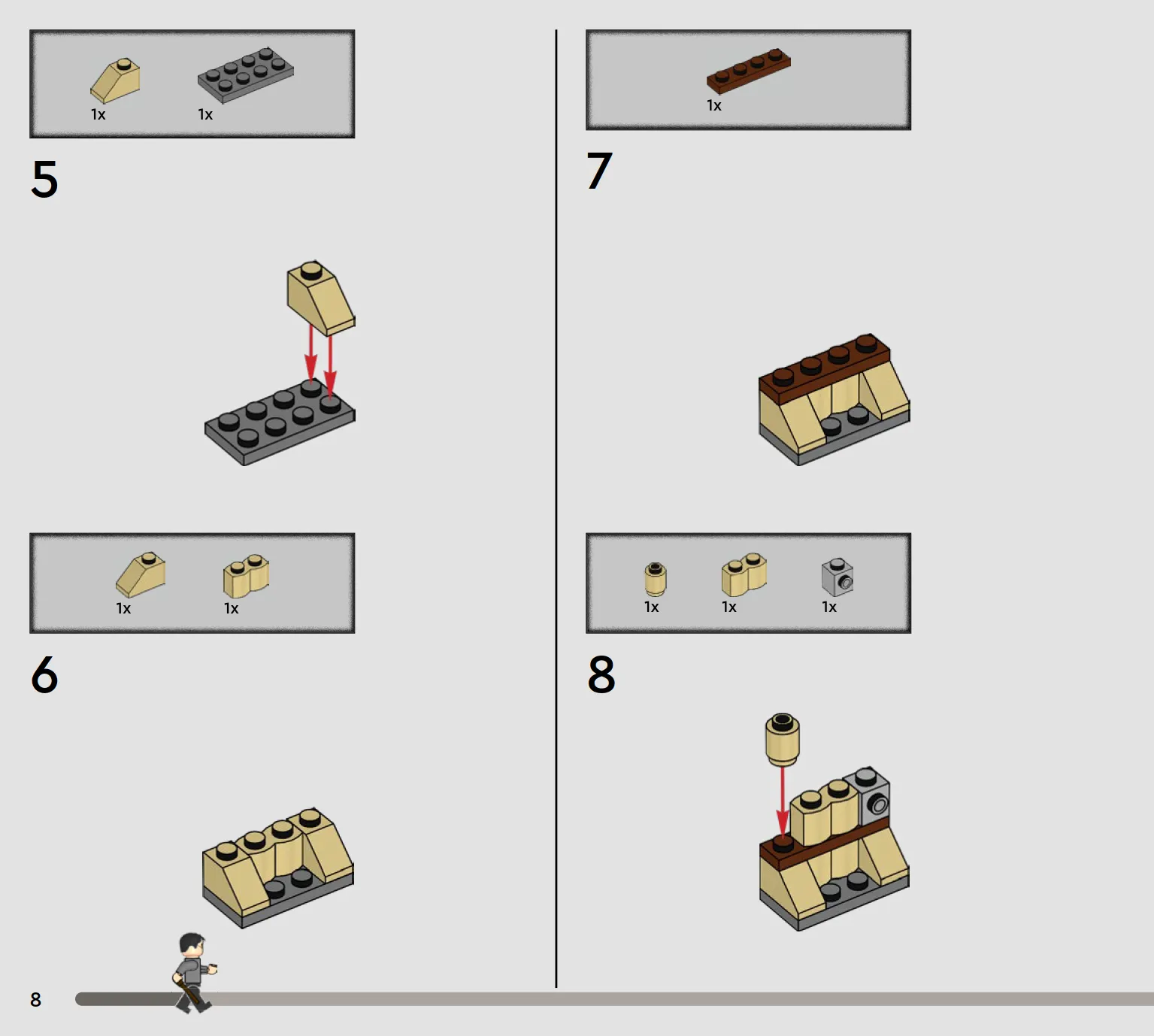 1x 1x

5

1x 1x

6

1x

7

1x 1x 1x

8

8