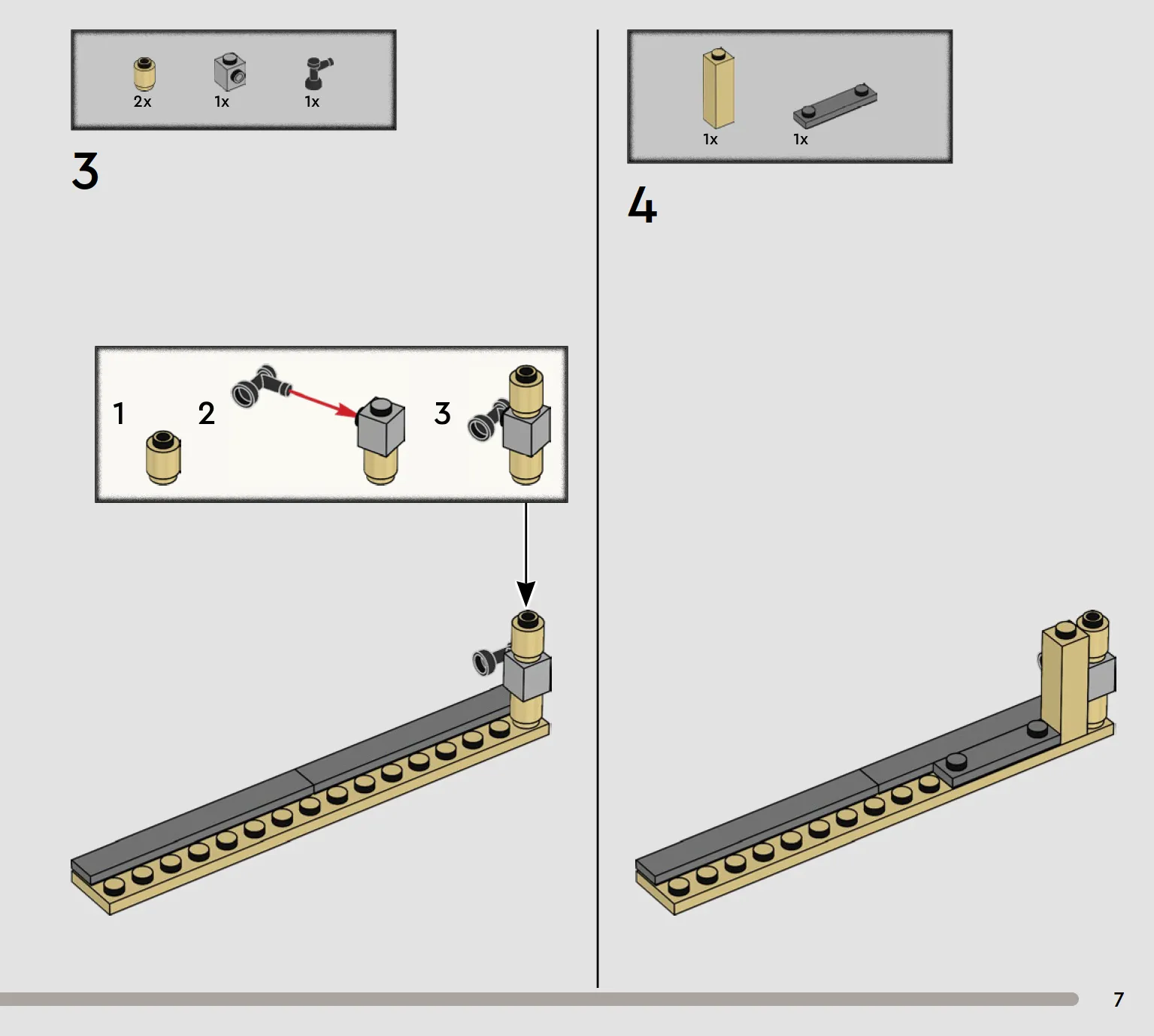 2x 1x 1x

3

1 2 3

1x 1x

4

7