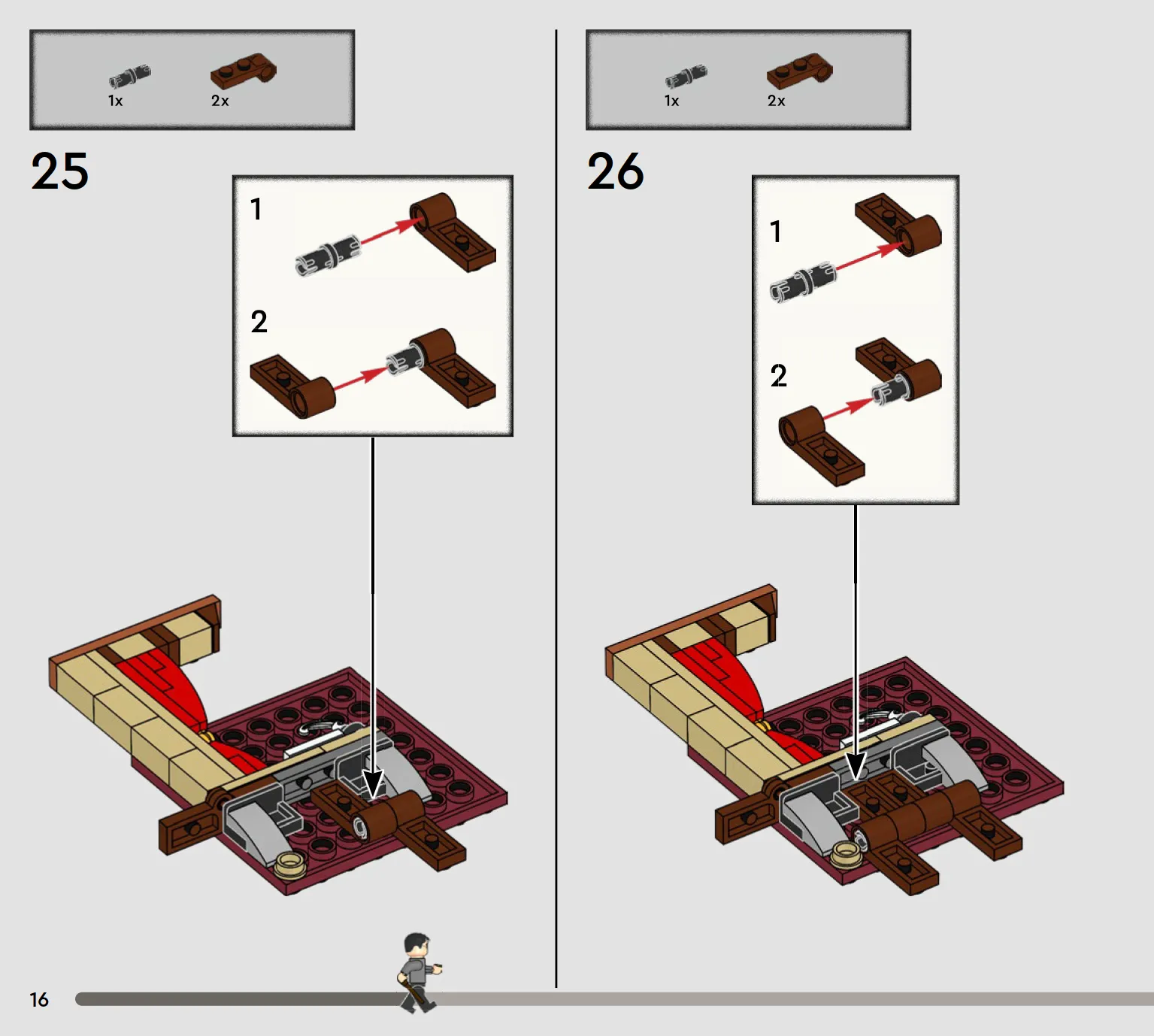 1x 2x

25

1

2

1x 2x

26

1

2

16