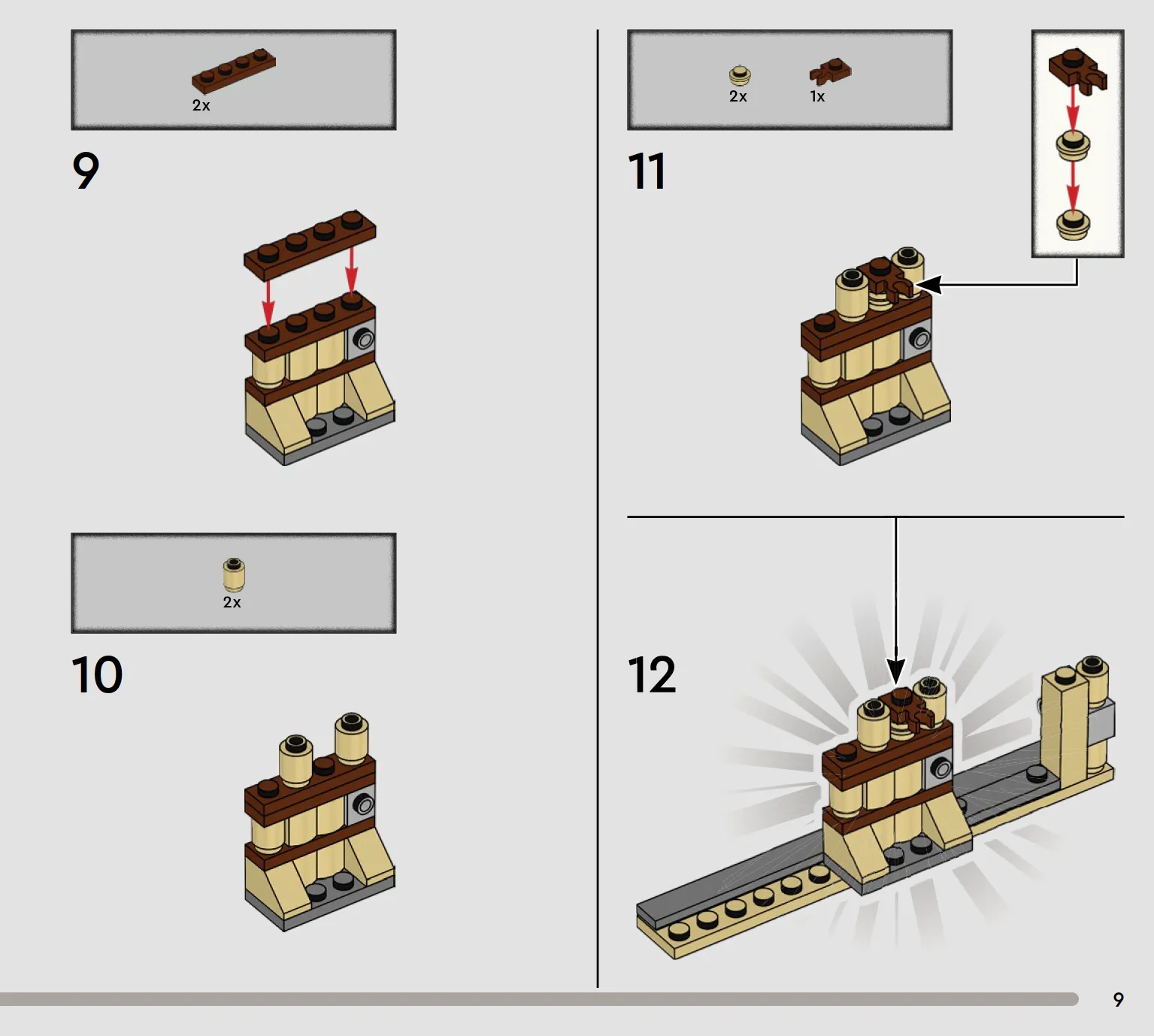 2x

9

2x

10

2x

1x

11

12

9