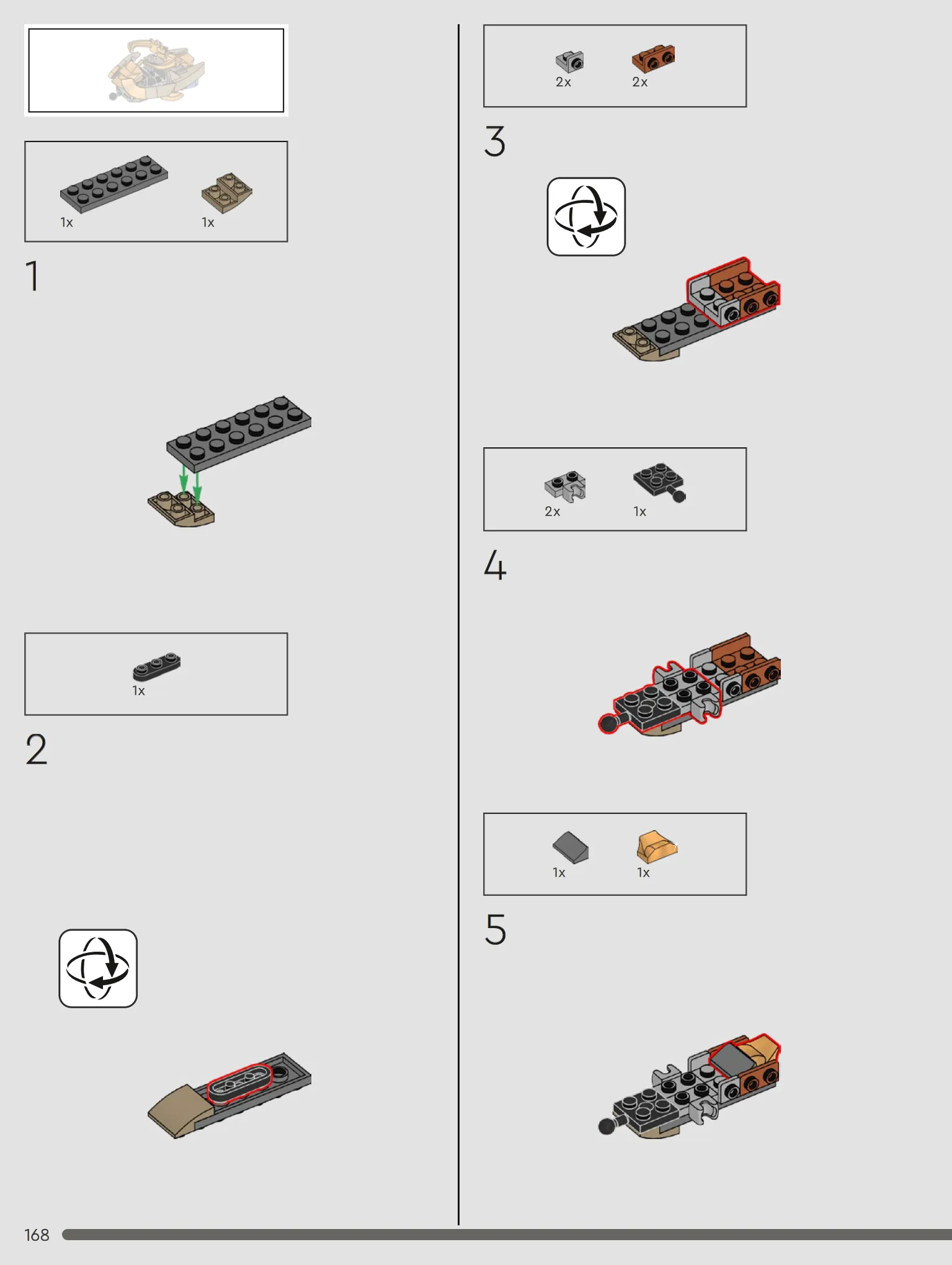 1x 1x

1

1x

2

2x 2x

3

2x 1x

4

1x 1x

5

168