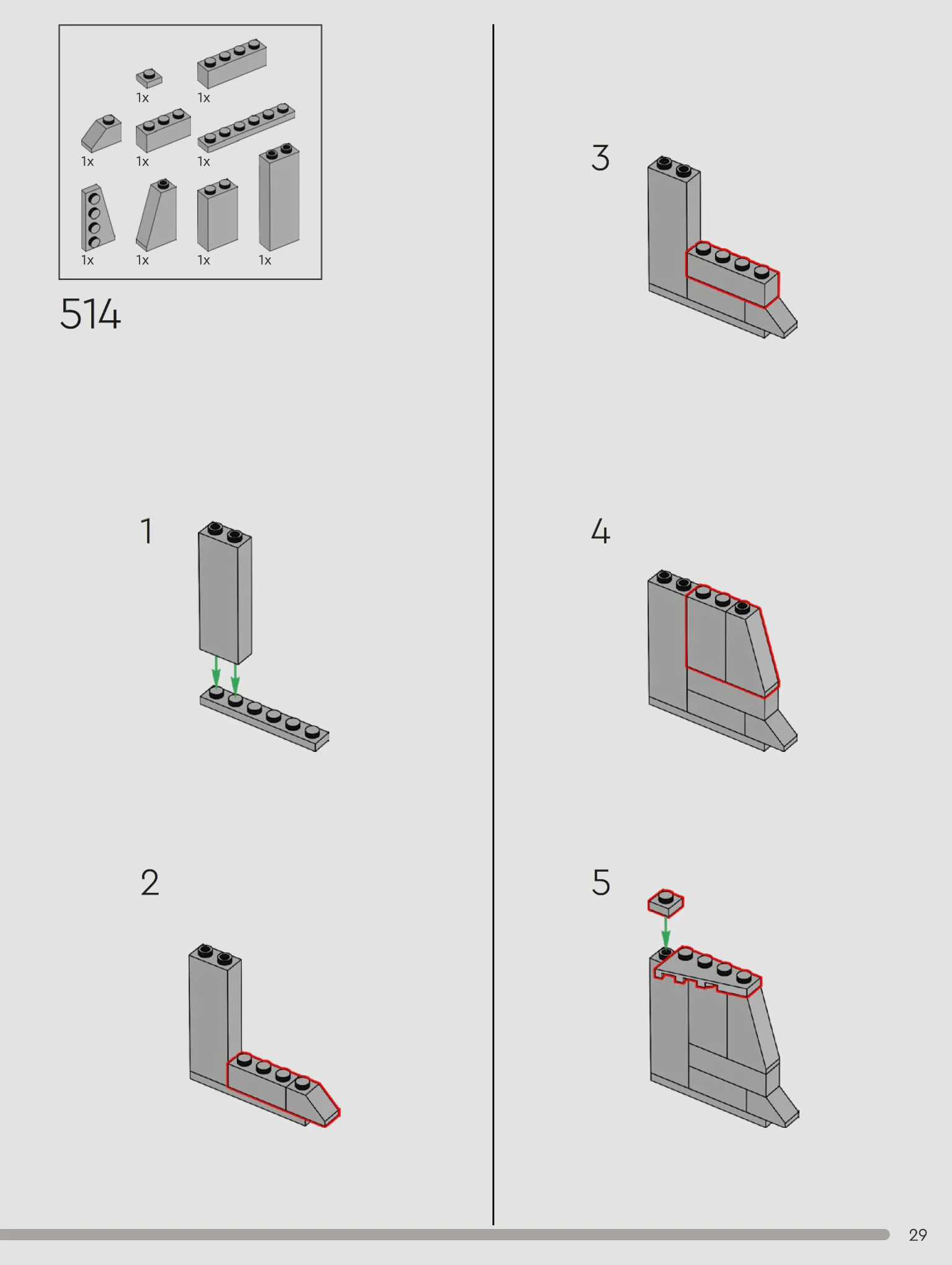 1x 1x
1x 1x 1x
1x 1x 1x 1x

514

1

2

3

4

5

29