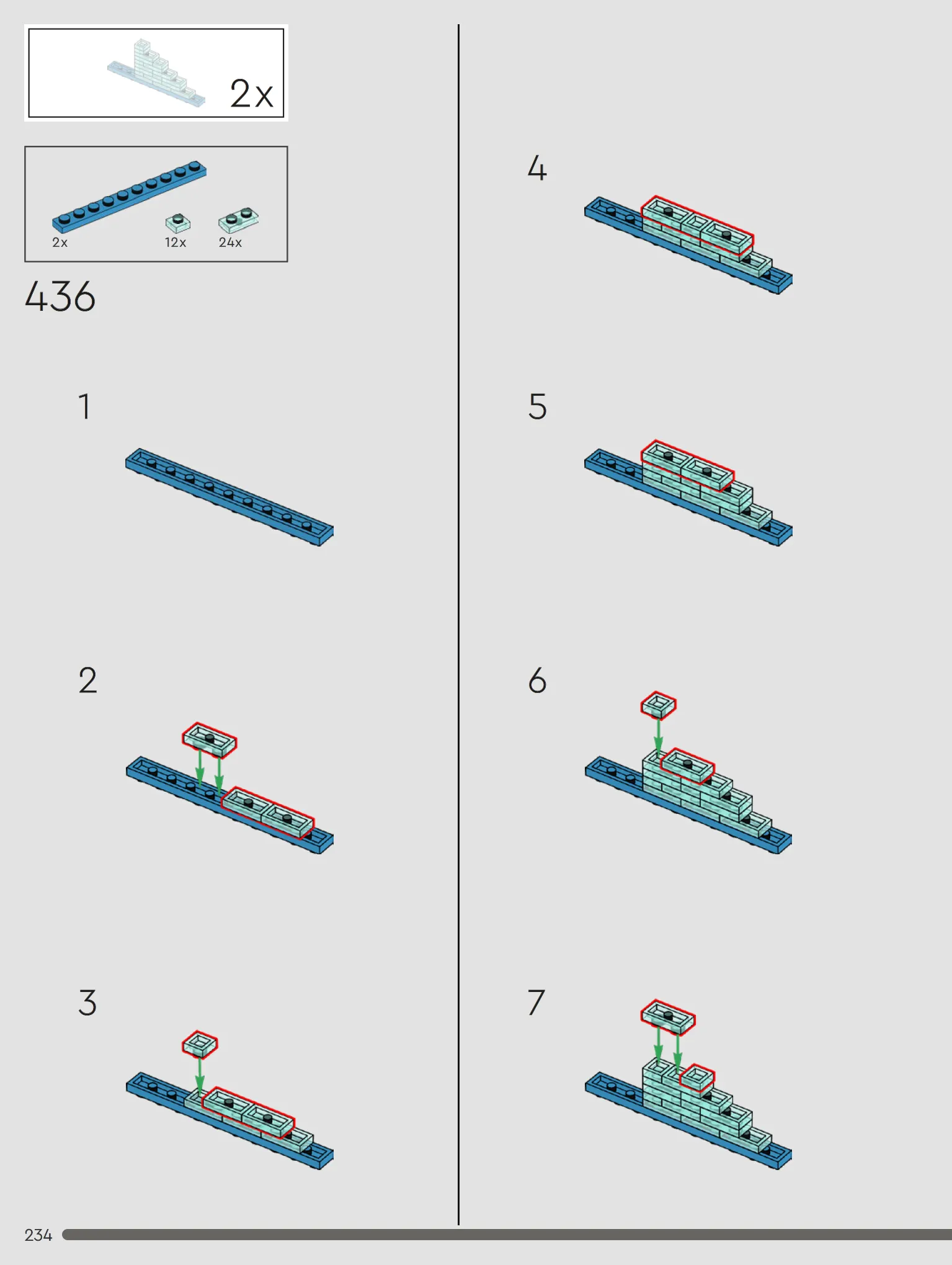 2x

2x 12x 24x

436

1

2

3

4

5

6

7

234