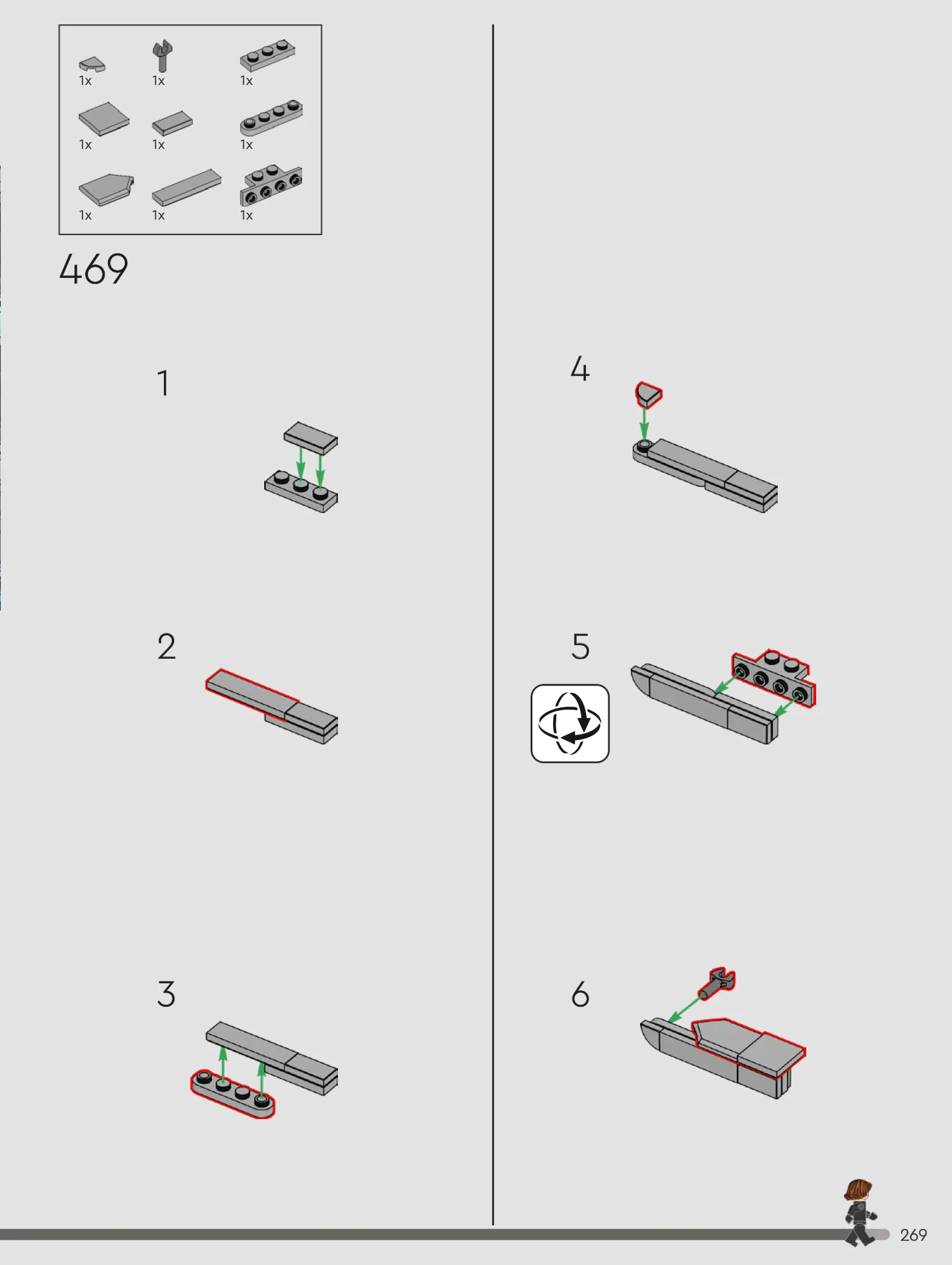 1x 1x 1x
1x 1x 1x
1x 1x 1x

469

1

2

3

4

5

6

269