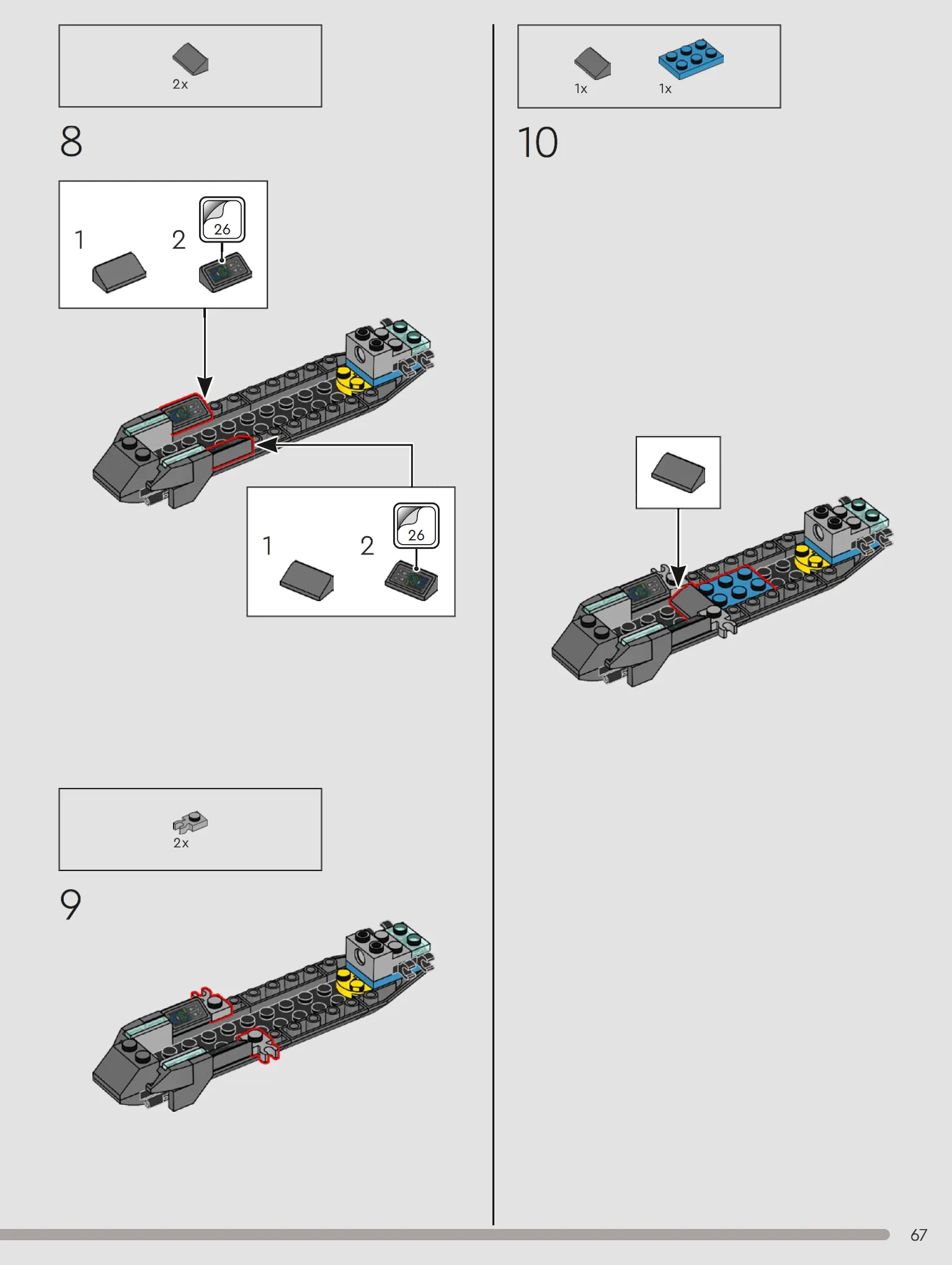 2x

8

1

2

26

1

2

26

2x

9

1x

1x

10

67