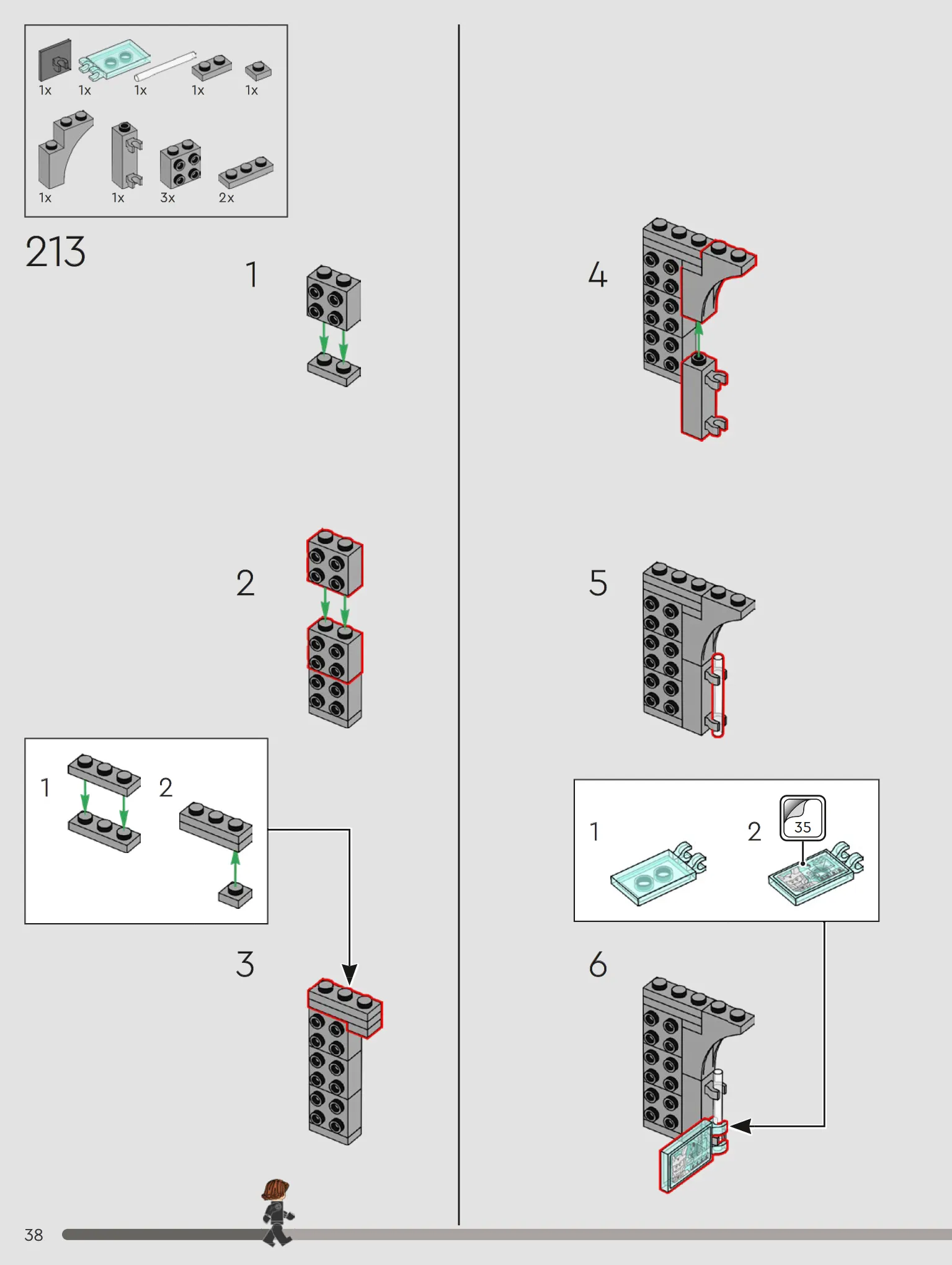 1x 1x 1x 1x 1x

1x 1x 3x 2x

213

1

2

1

2

3

4

5

1

2

35

6

38