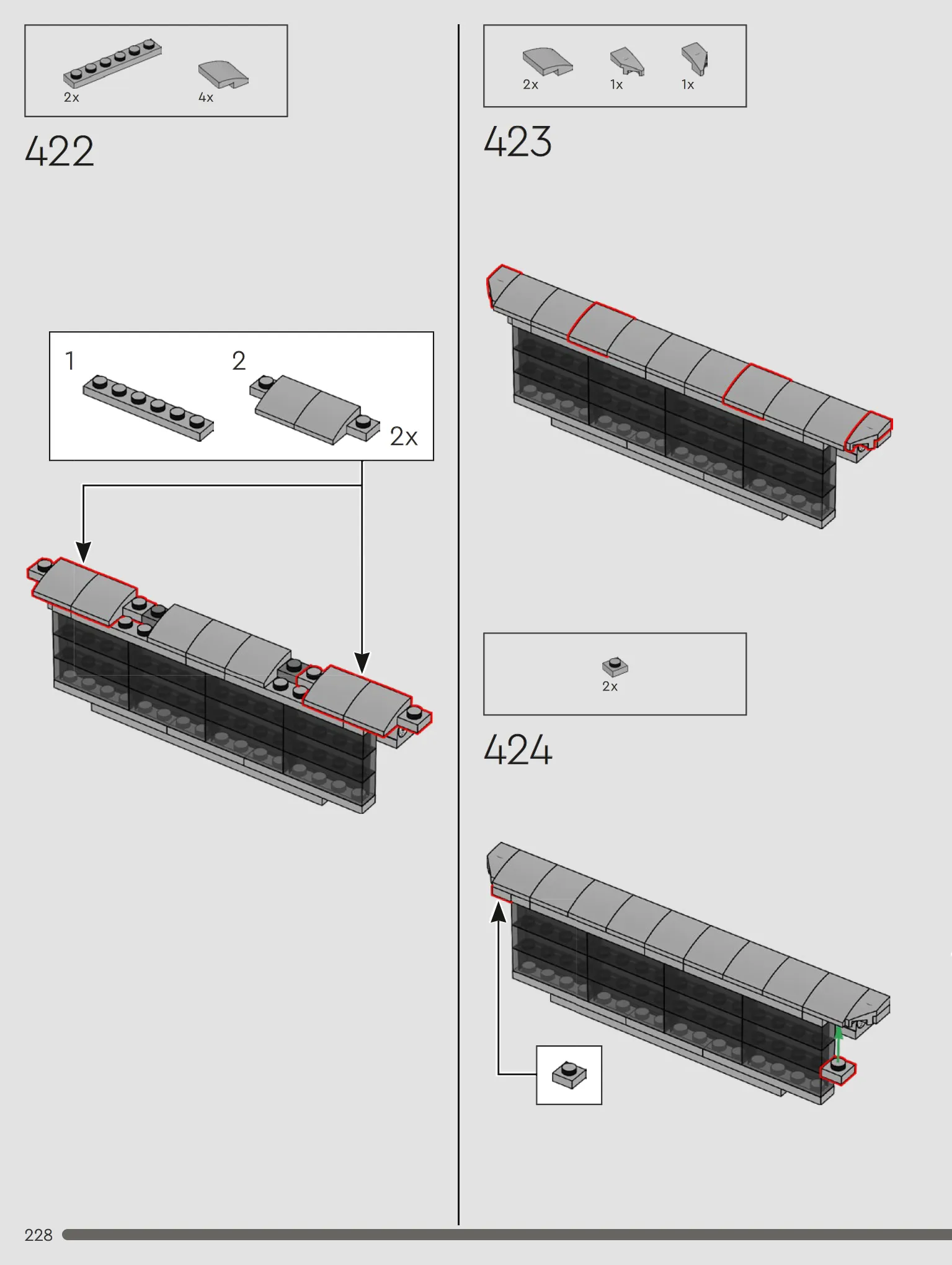 2x
4x

422

1
2
2x

2x
1x
1x

423

2x

424

228