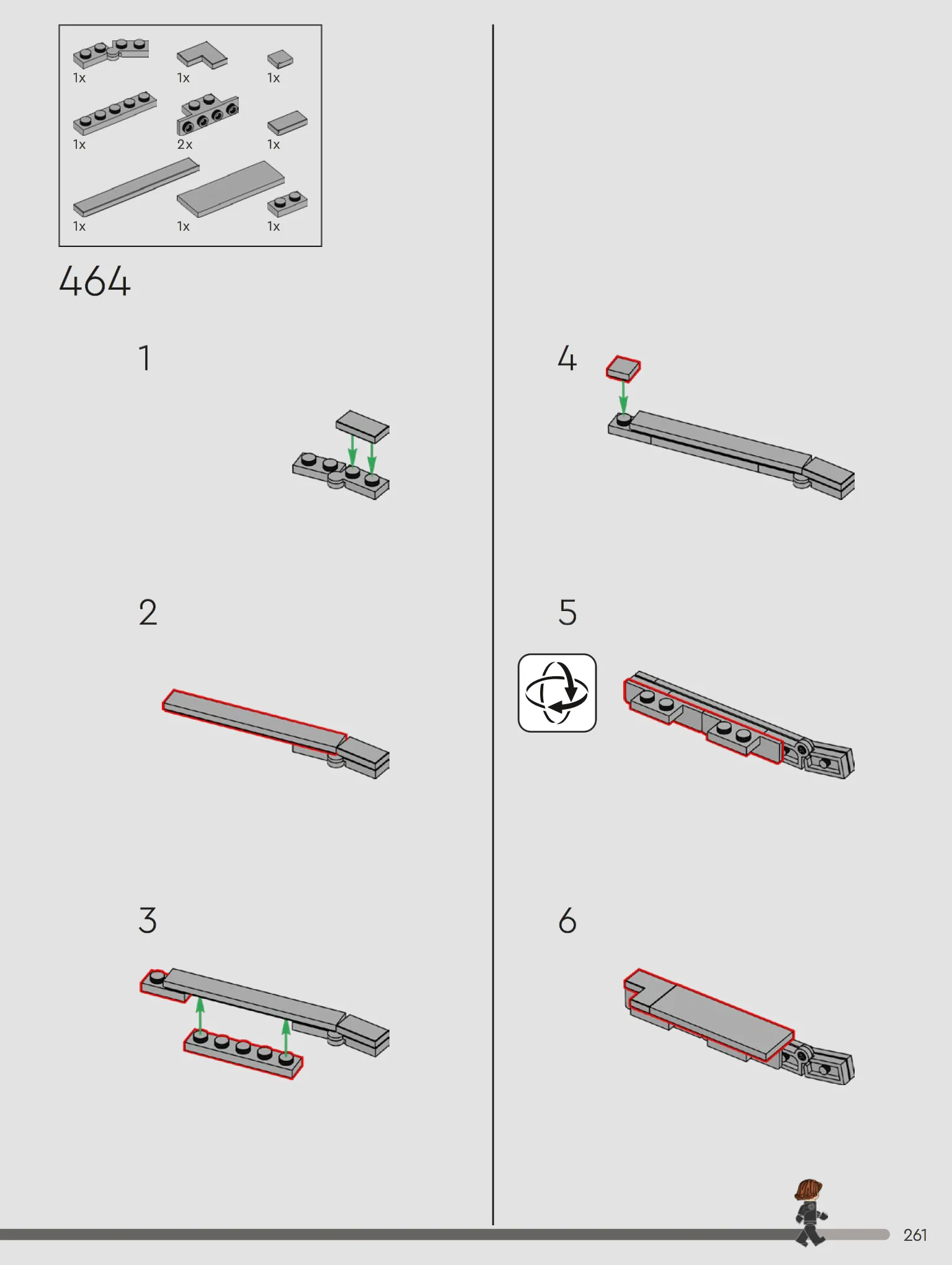 1x
1x
1x
1x
2x
1x
1x
1x
1x

464

1

2

3

4

5

6

261