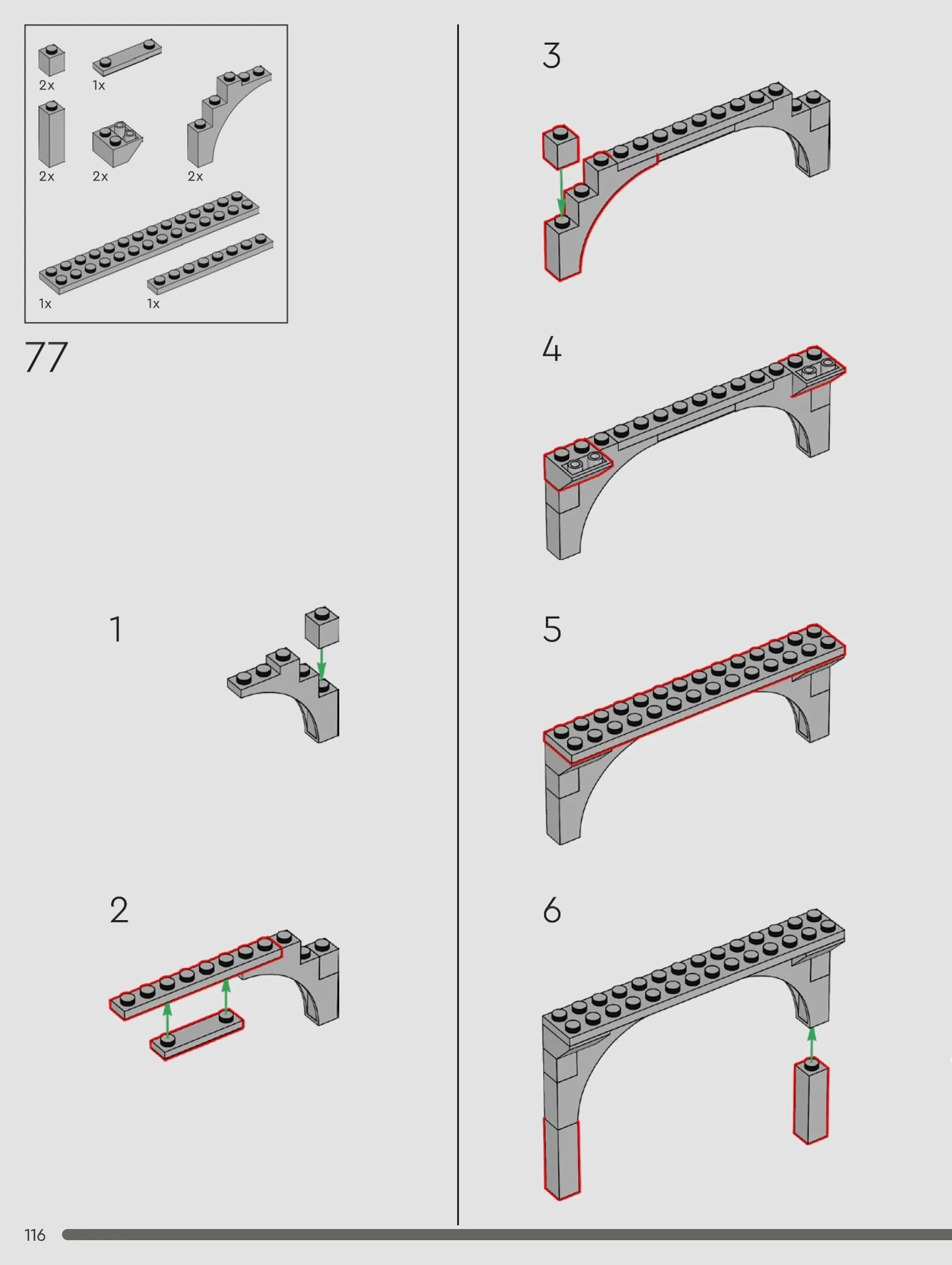 2x 1x

2x 2x 2x

1x 1x

77

1

2

3

4

5

6

116