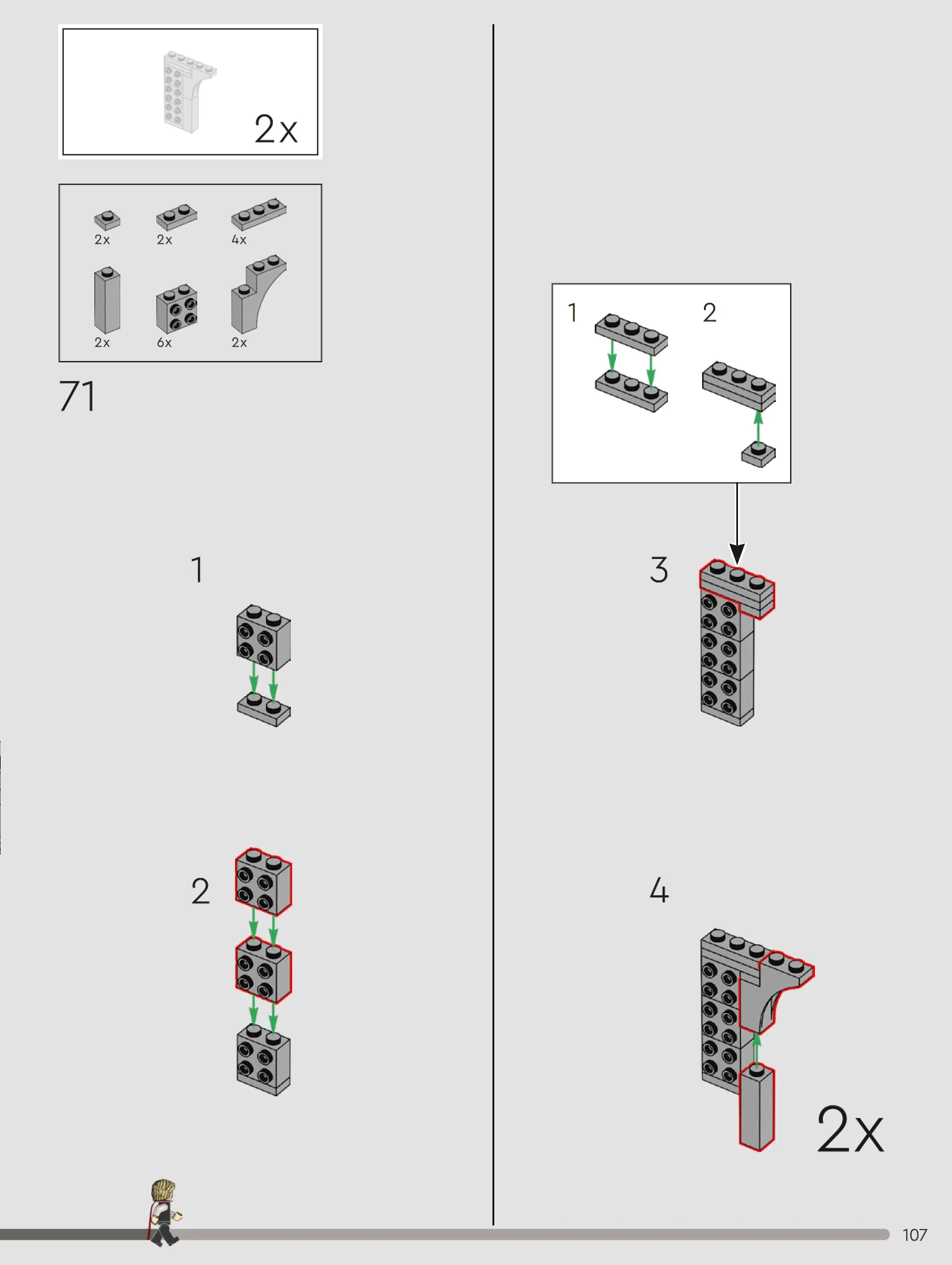 2x

2x 2x 4x
2x 6x 2x

71

1

2

1 2

3

4

2x

107