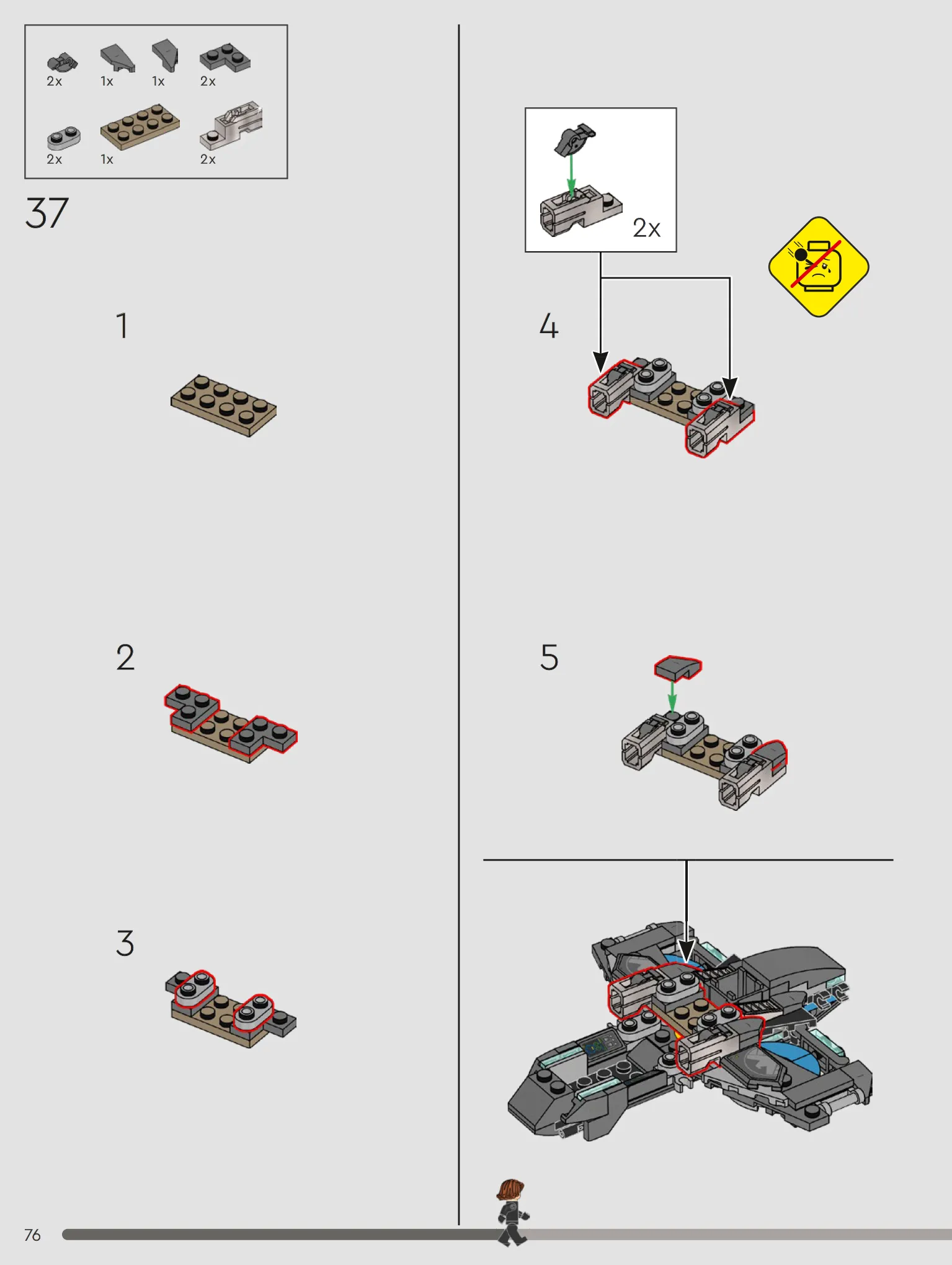 2x 1x 1x 2x

2x 1x 2x

37

1

2

3

2x

4

5

76