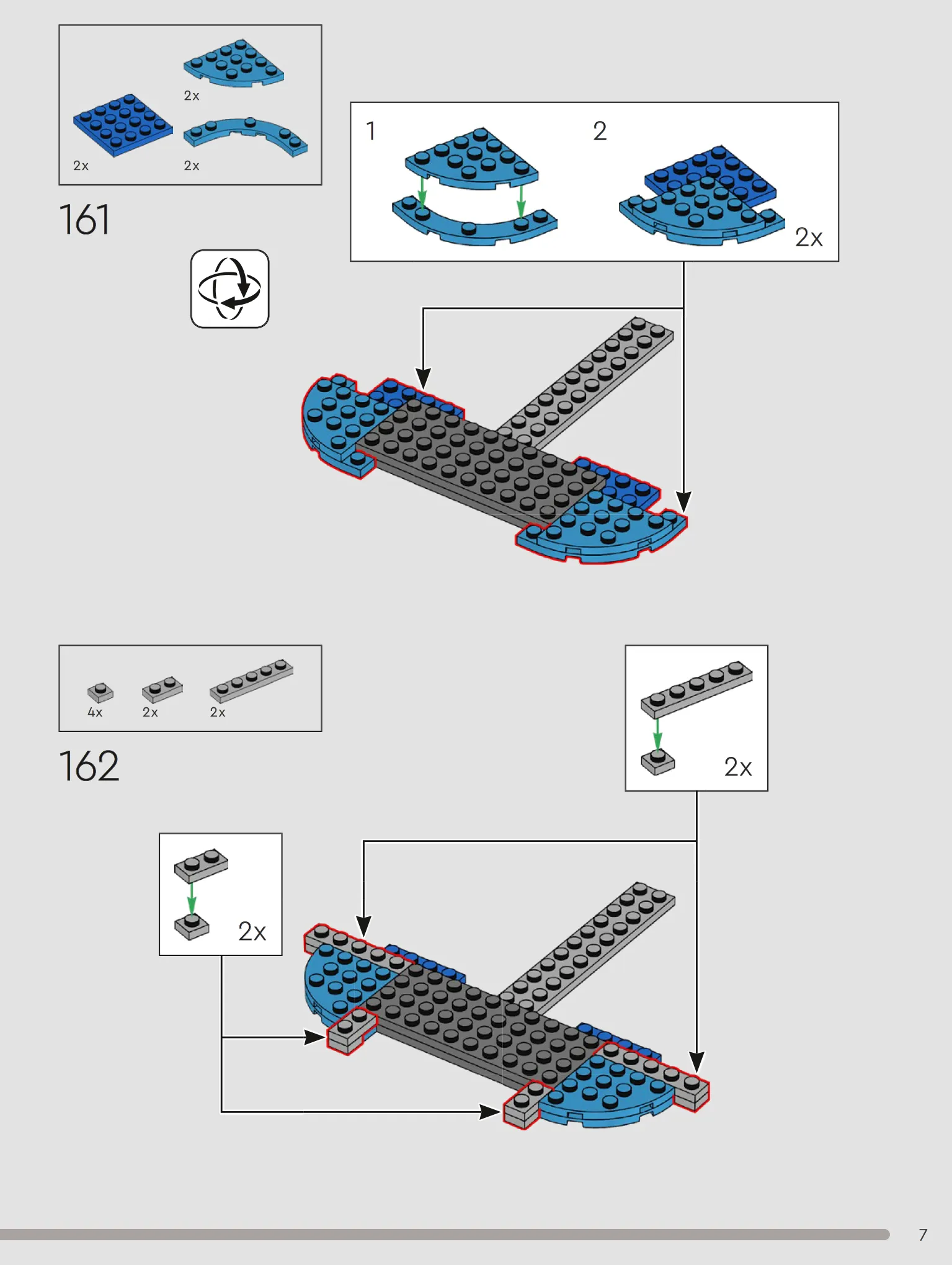 2x

2x

2x

161

1

2

2x

4x

2x

2x

162

2x

2x

7