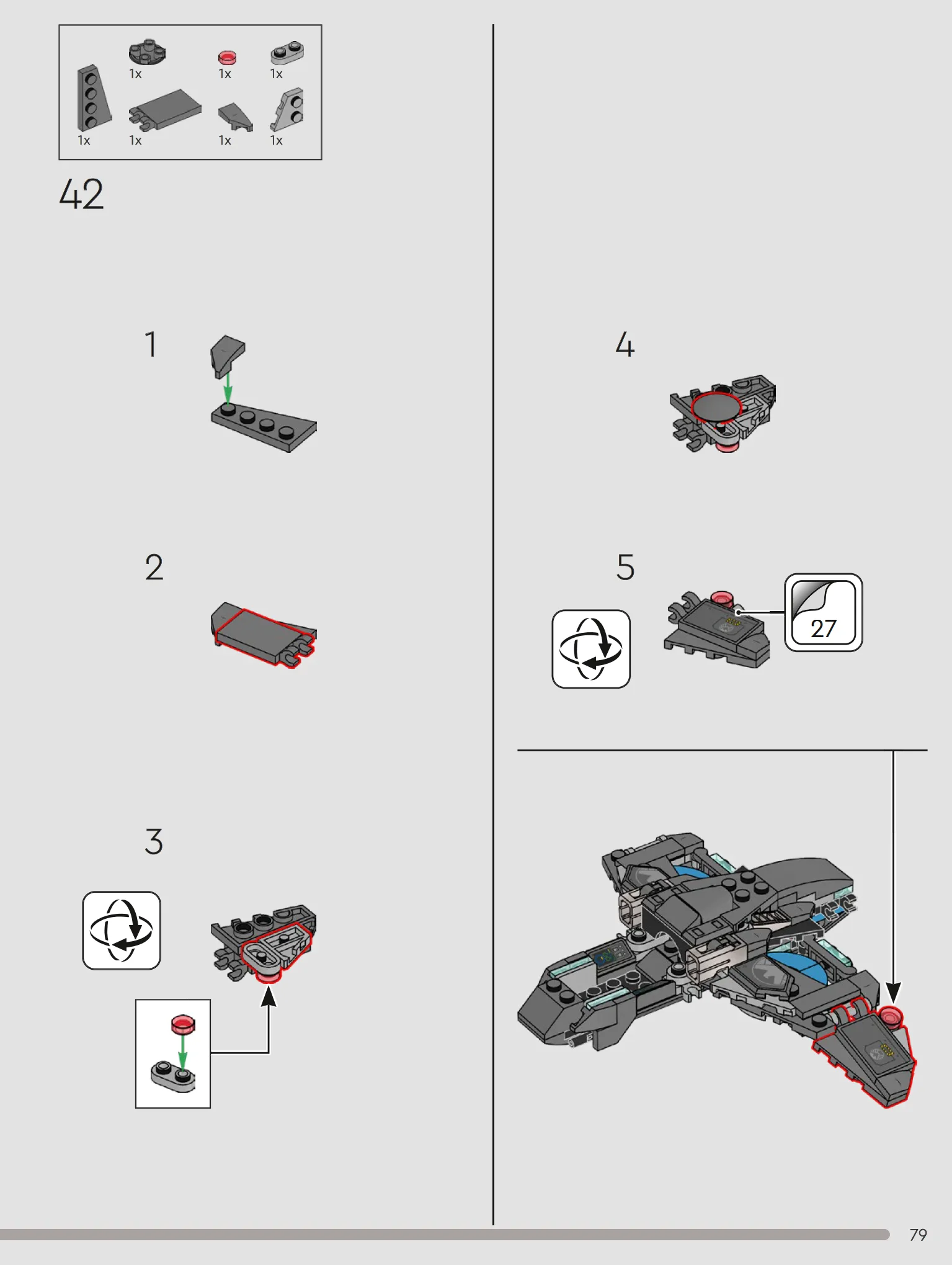 1x 1x 1x
1x 1x 1x 1x

42

1

2

3

4

5

27

79