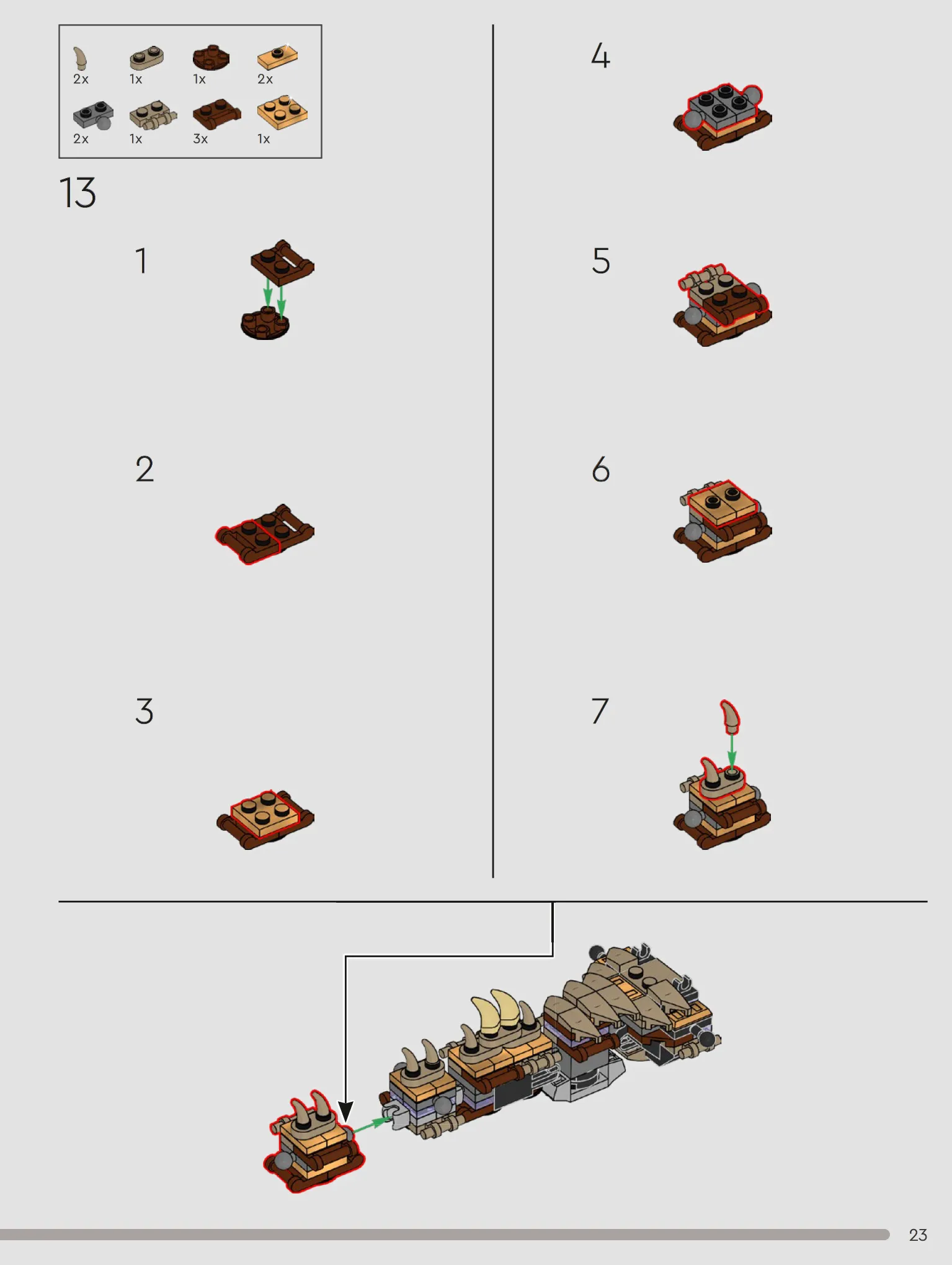 2x 1x 1x 2x
2x 1x 3x 1x

13

1

2

3

4

5

6

7

23