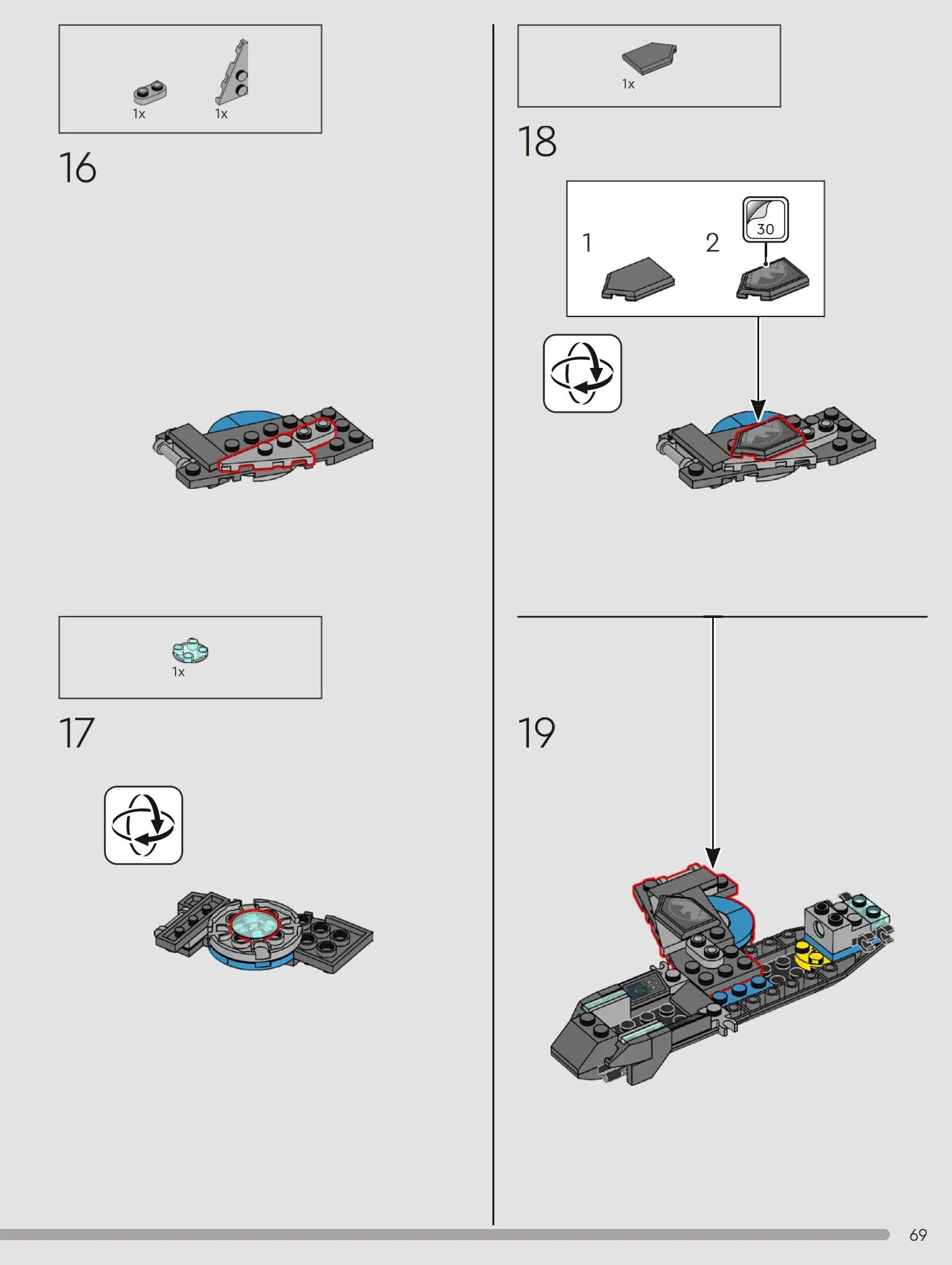 1x 1x

16

1x

17

1x

18

1 2 30

19

69