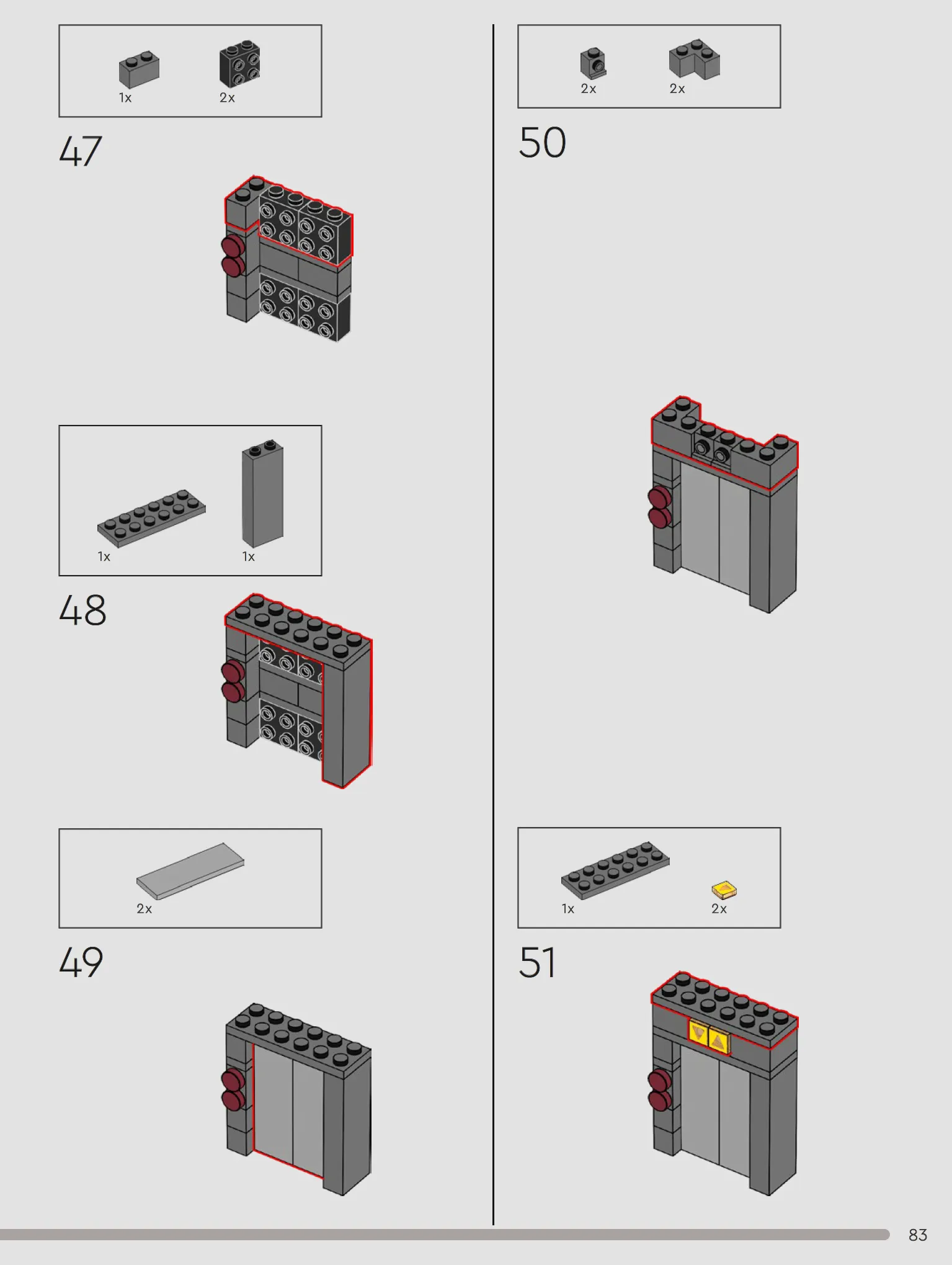 1x 2x

47

1x 1x

48

2x

49

2x 2x

50

1x 2x

51

83