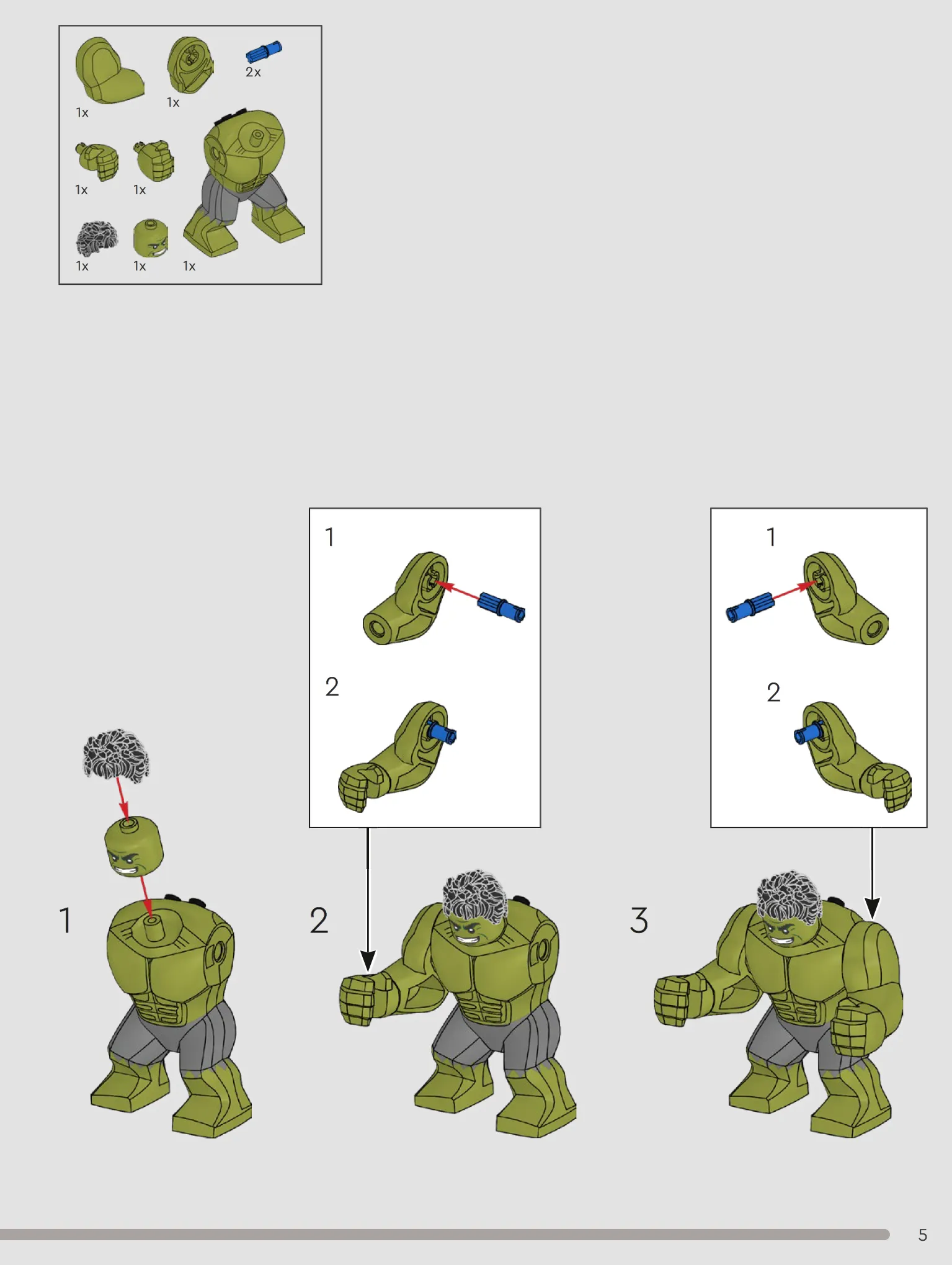 1x
1x
2x
1x
1x
1x
1x
1x

1
2

1
2

1
2
3

5