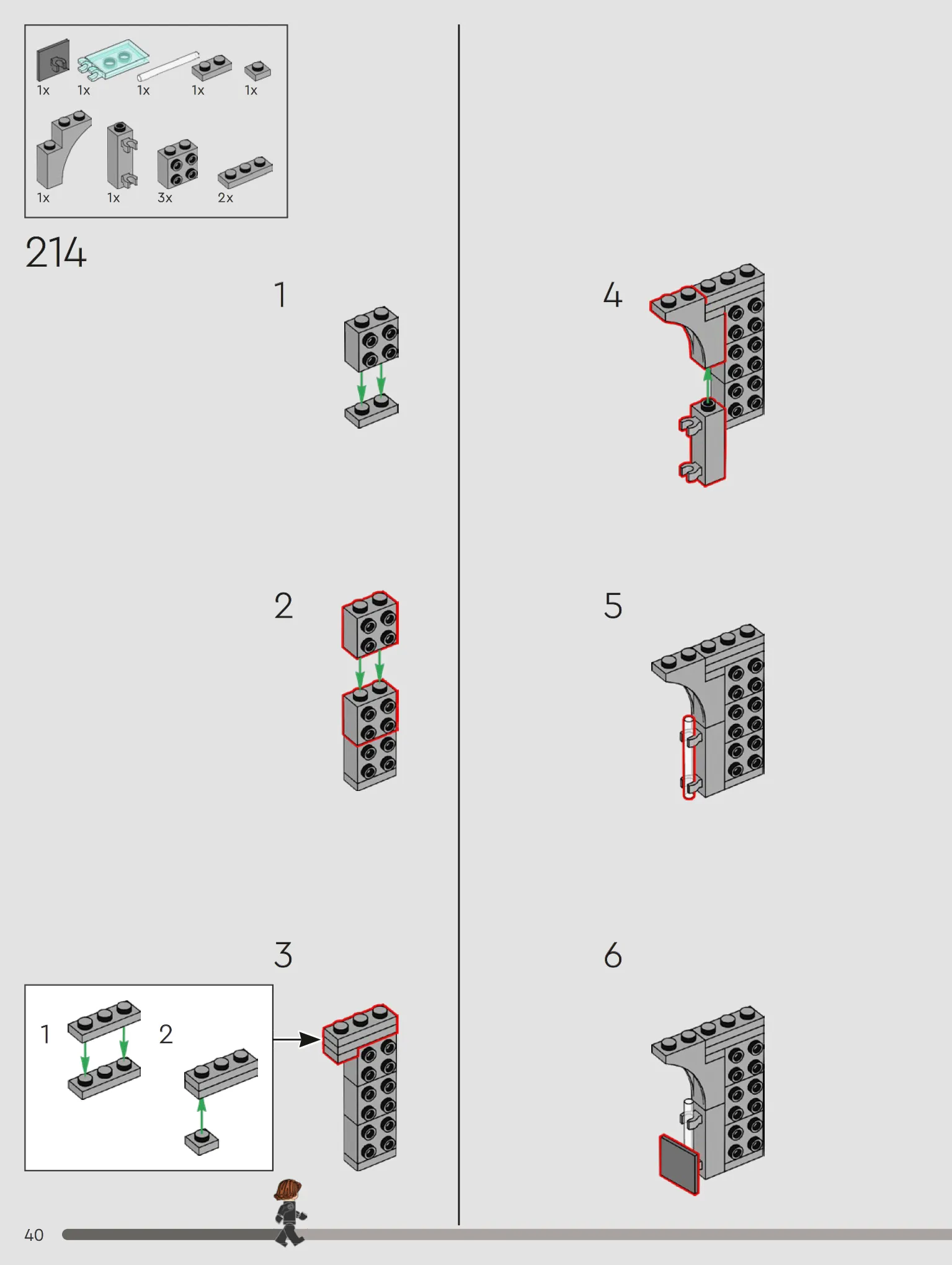 1x 1x 1x 1x 1x

1x 1x 3x 2x

214

1

2

3

1 2

4

5

6

40