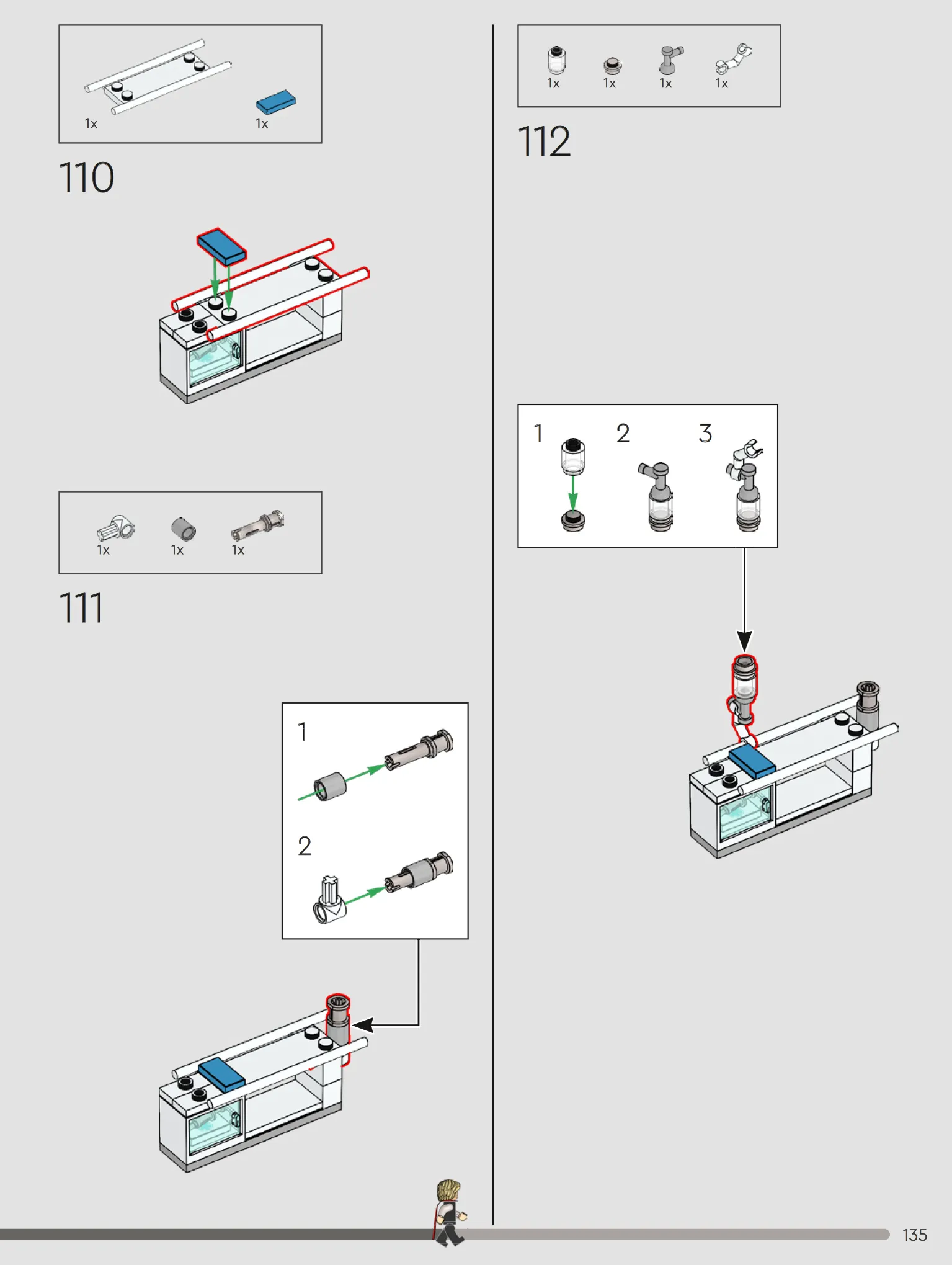 1x 1x

110

1x 1x 1x

111

1

2

1x 1x 1x 1x

112

1 2 3

135