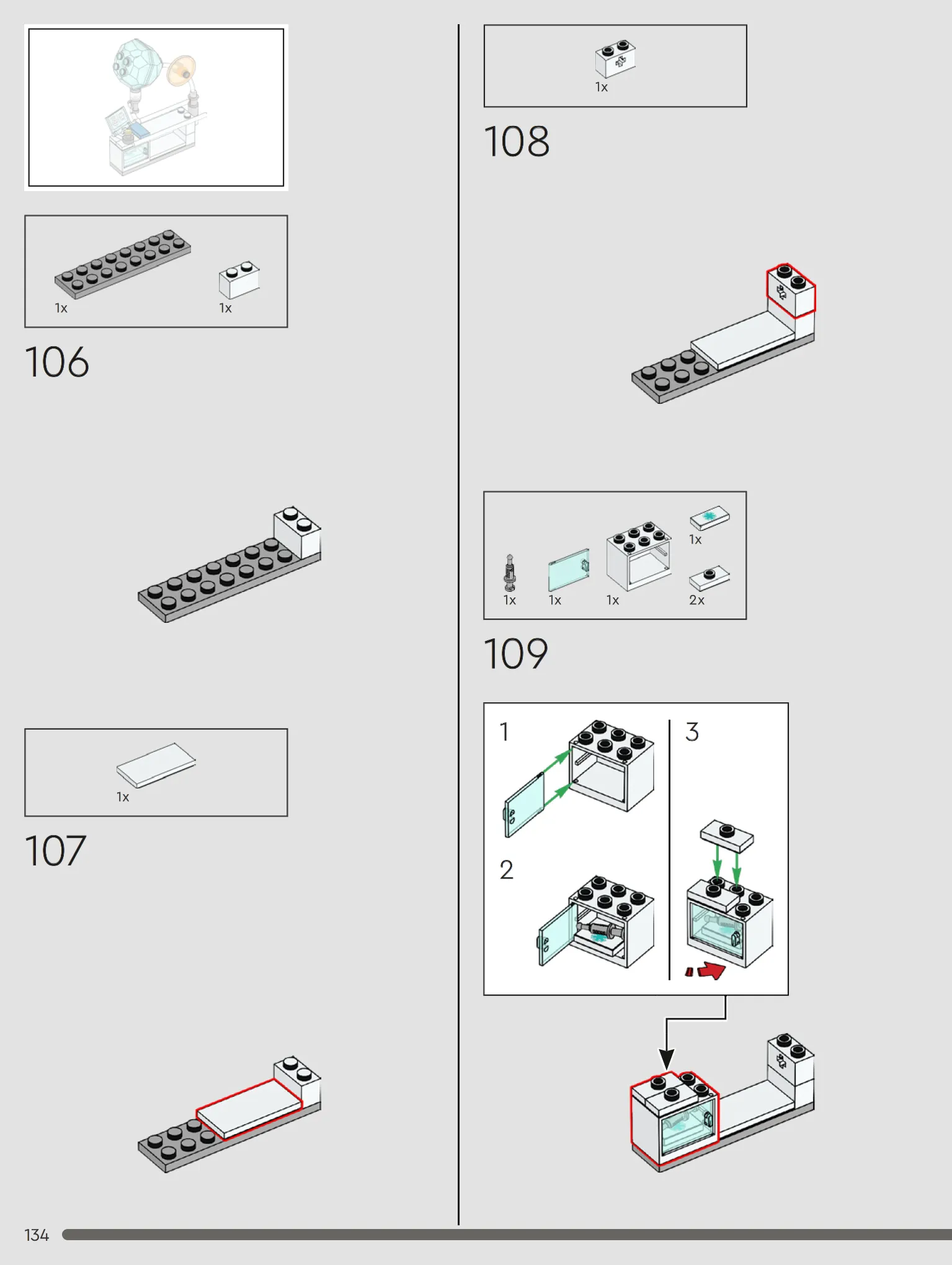 1x
1x

106

1x

107

1x

108

1x
1x
1x
1x
2x

109

1
2
3

134