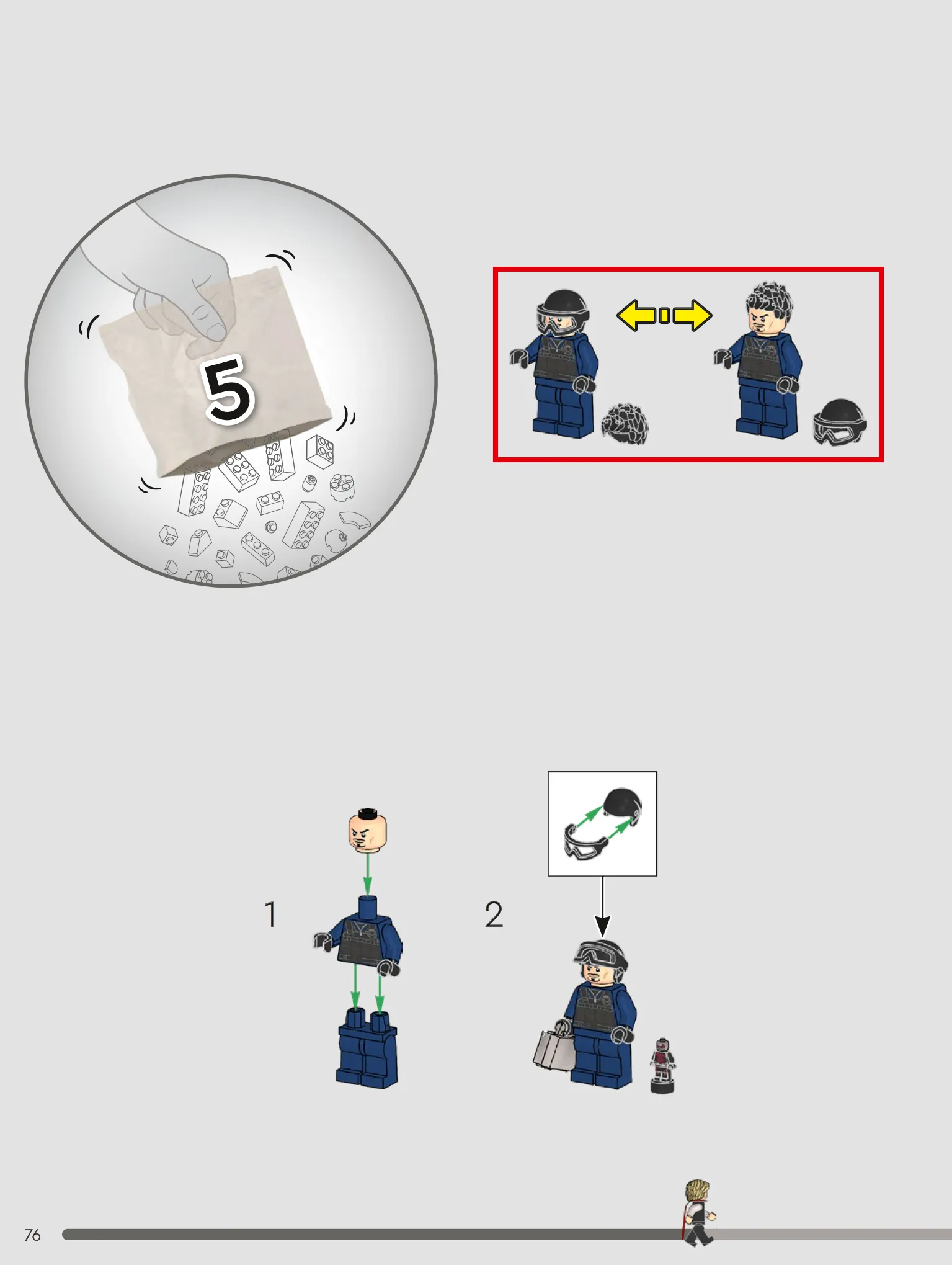 5

1

2

76