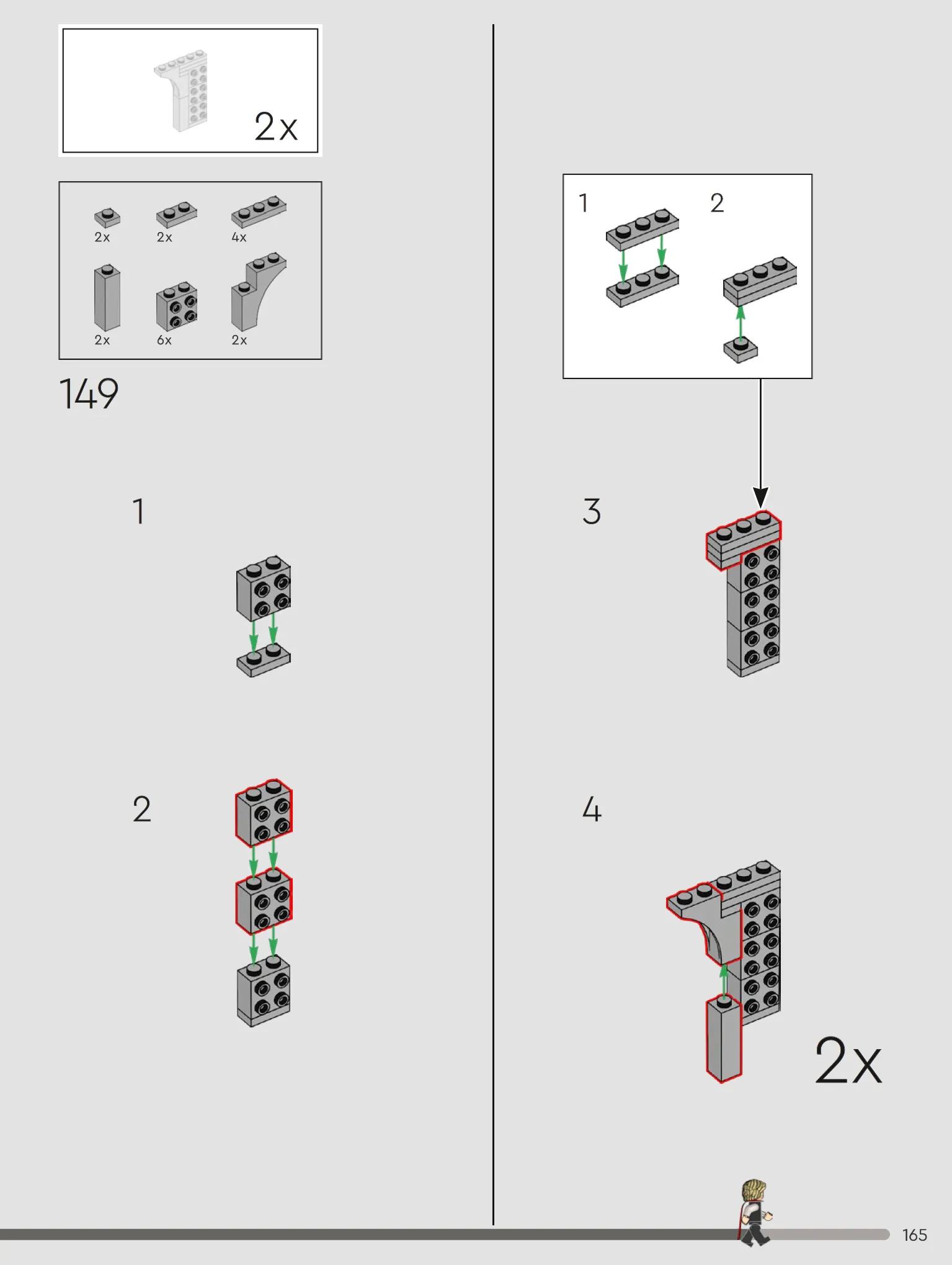 2x

2x 2x 4x

2x 6x 2x

149

1

2

1 2

3

4

2x

165