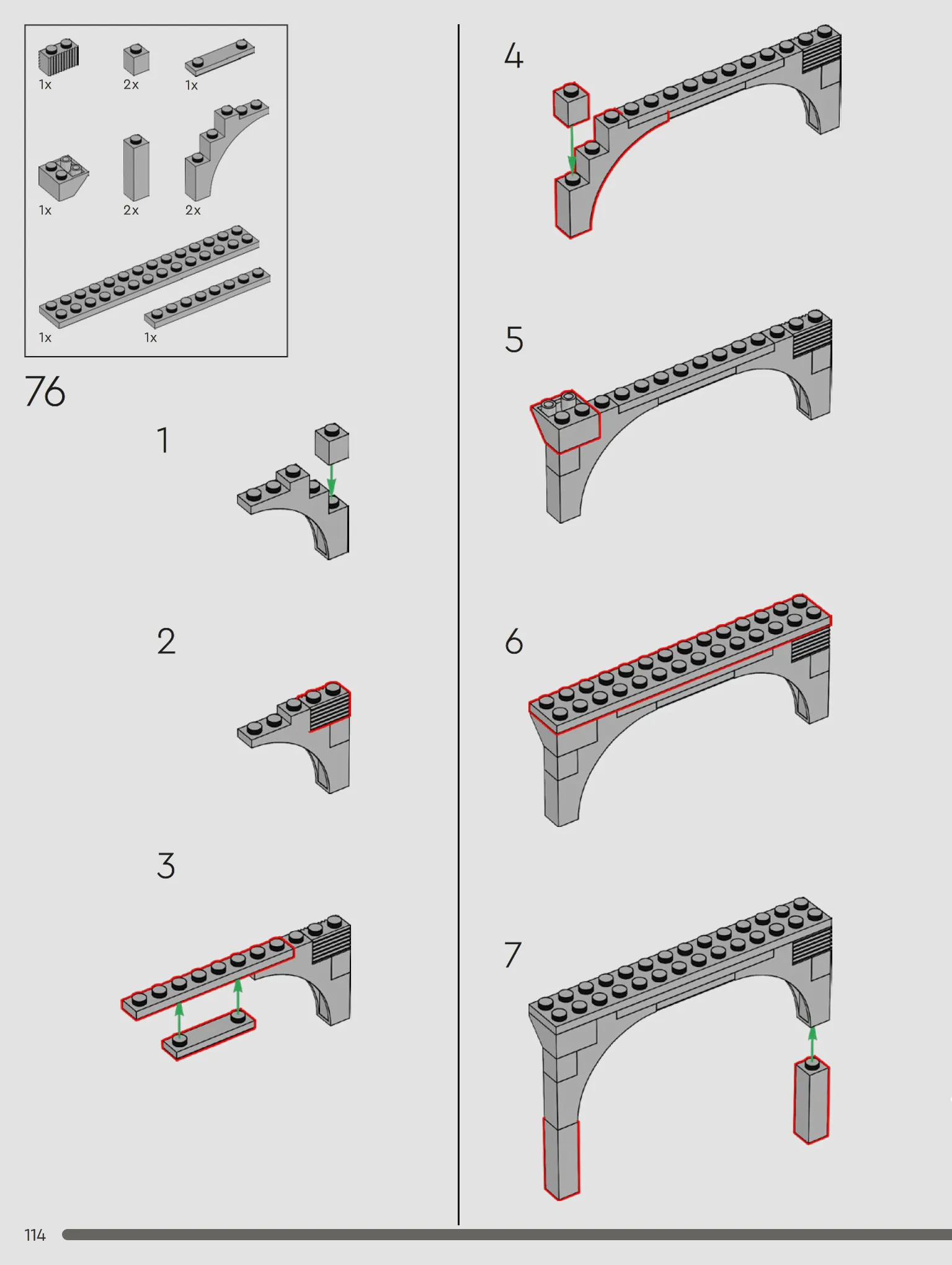 1x 2x 1x

1x 2x 2x

1x 1x

76

1

2

3

4

5

6

7

114