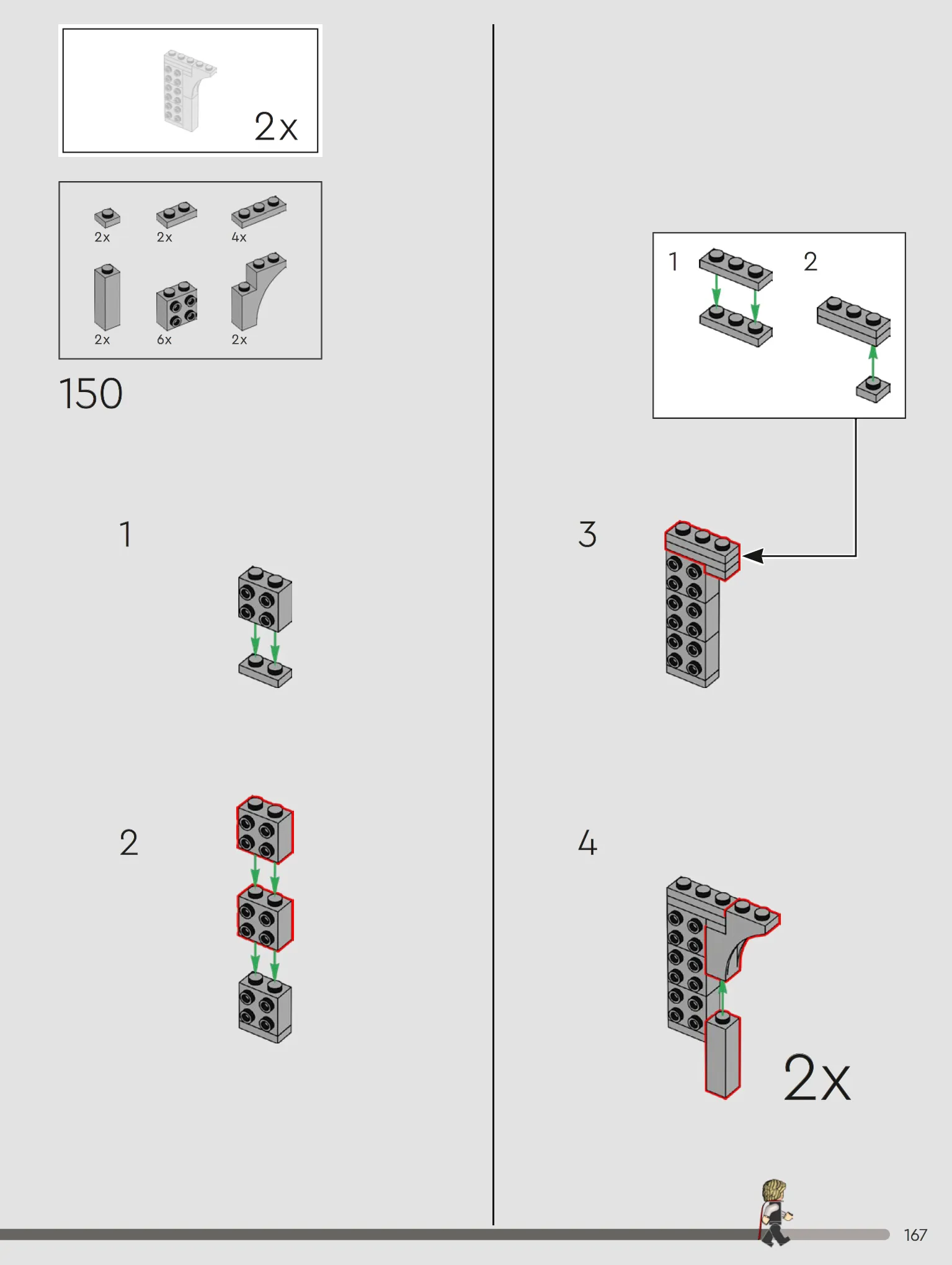 2x

2x 2x 4x
2x 6x 2x

150

1

2

1 2

3

4

2x

167