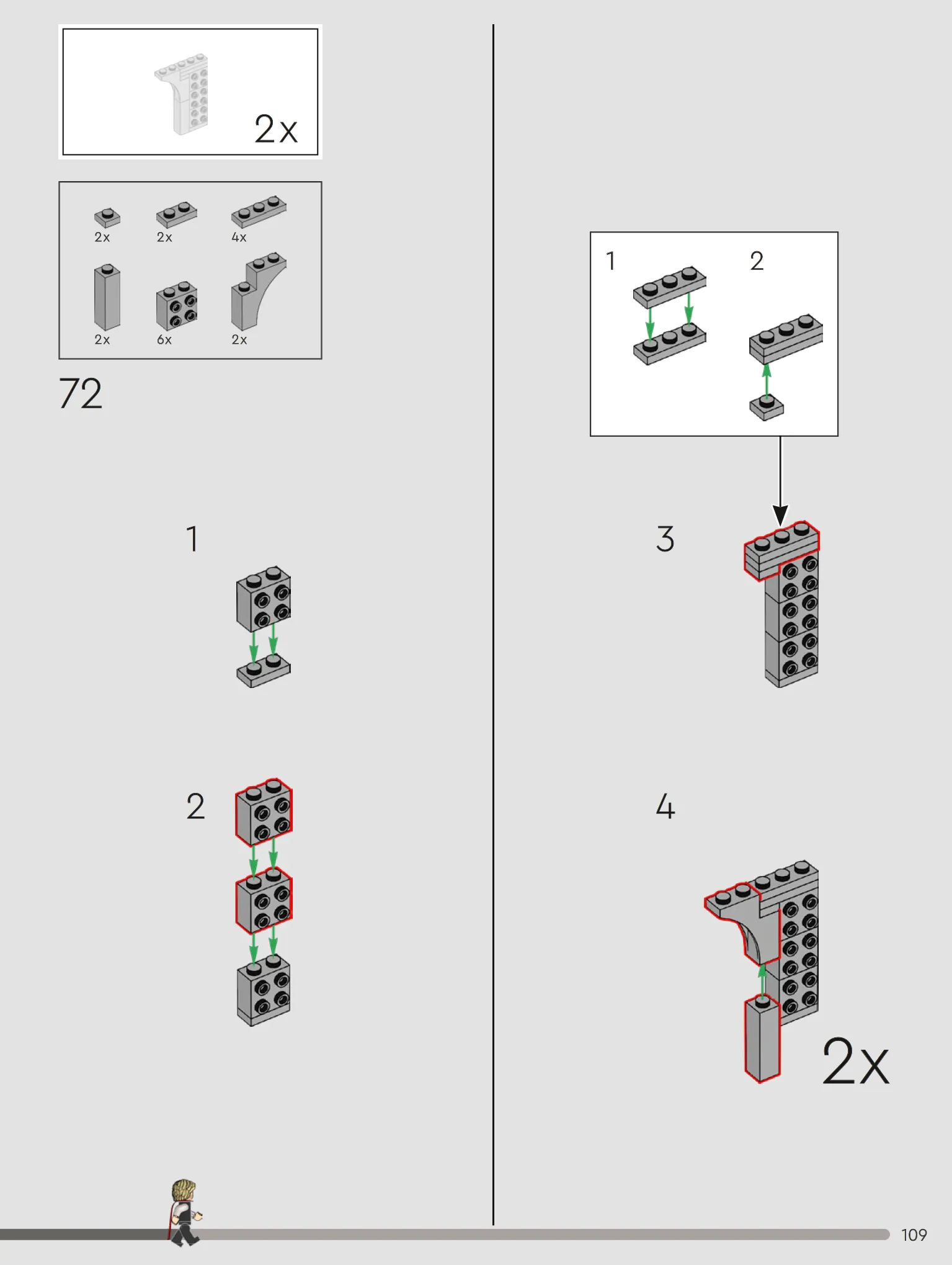 2x

2x 2x 4x
2x 6x 2x

72

1

2

1 2

3

4

2x

109