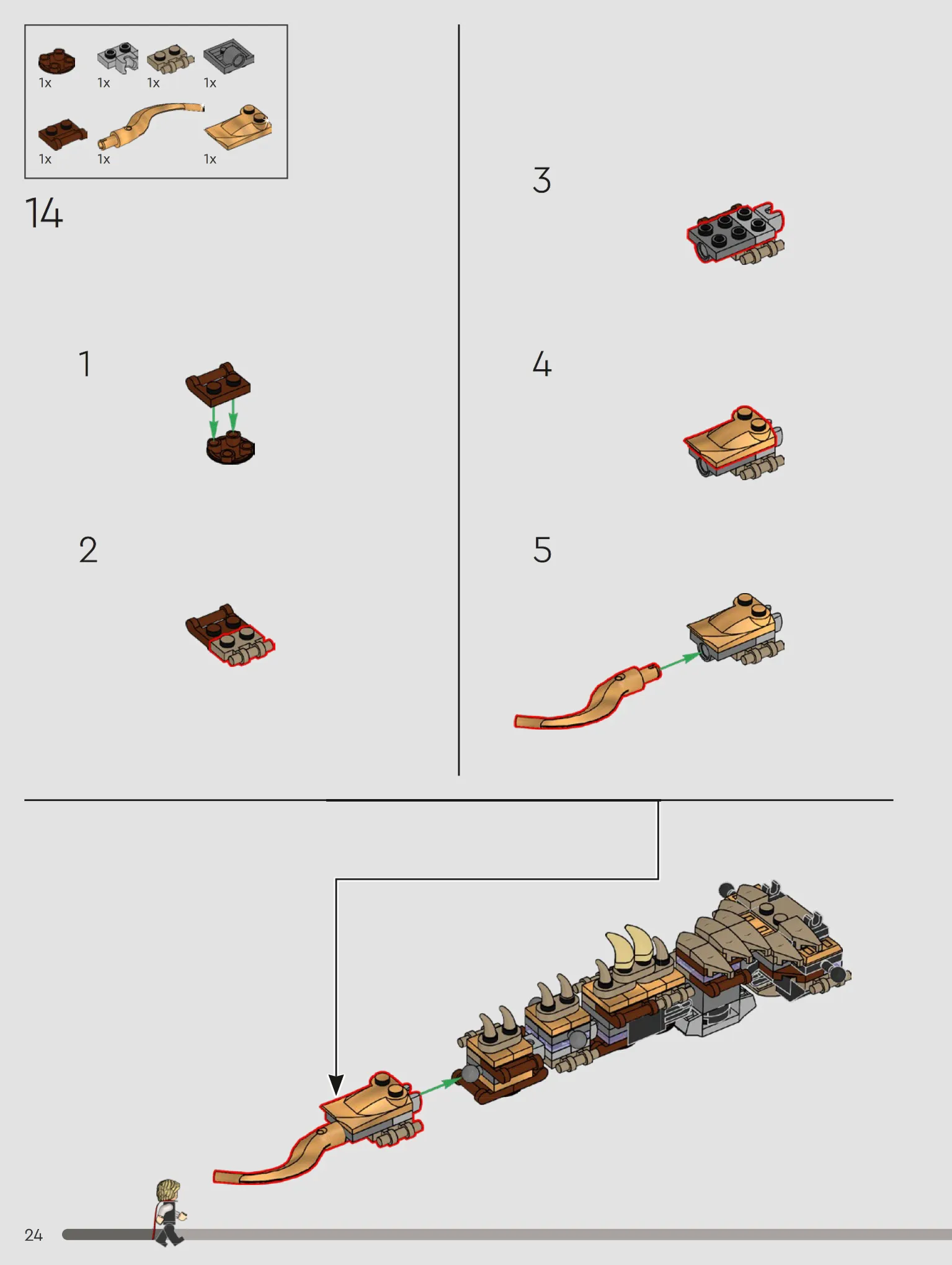 1x 1x 1x 1x
1x 1x 1x

14

1

2

3

4

5

24