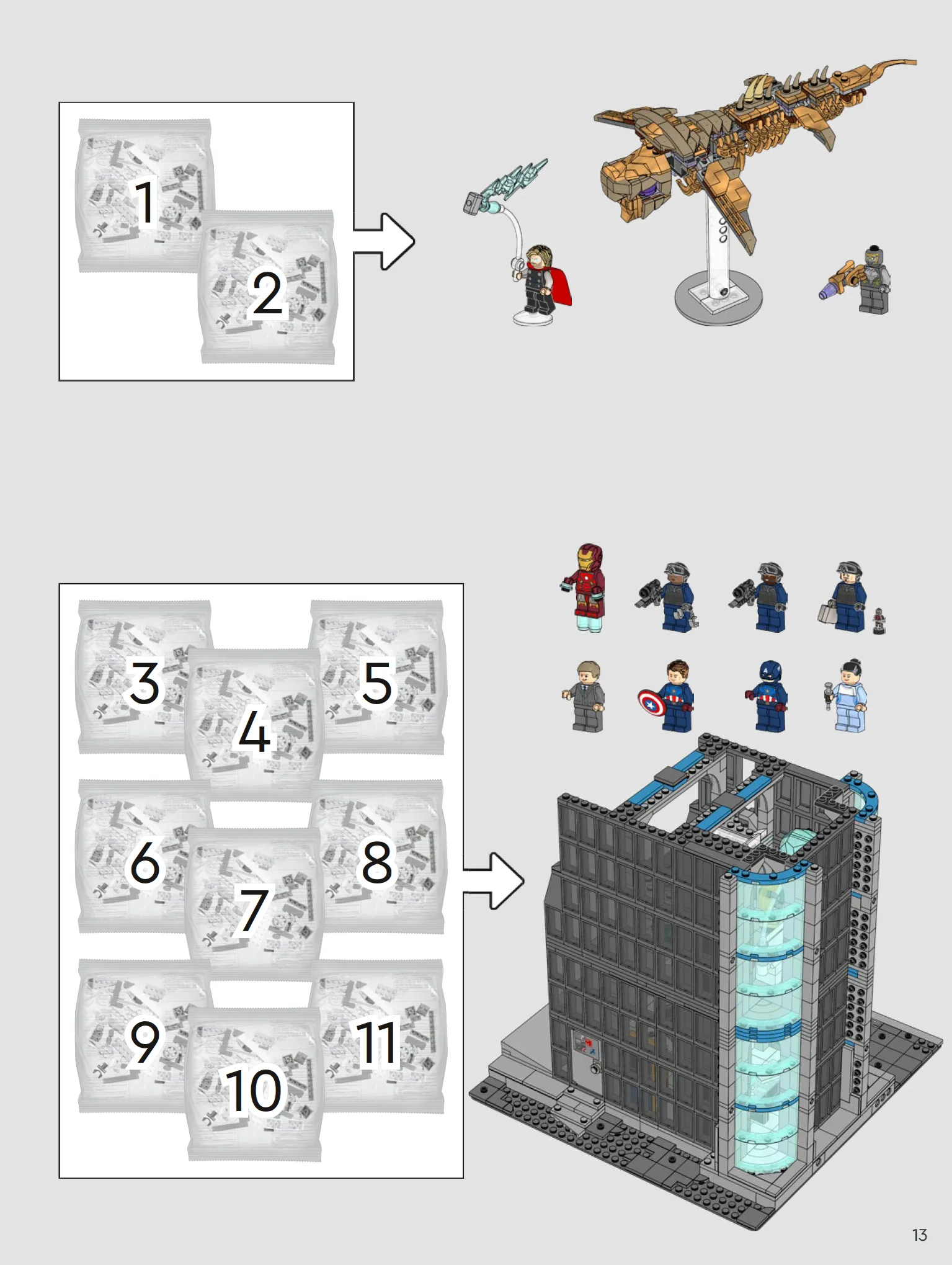 1
2

3
4
5
6
7
8
9
10
11

13